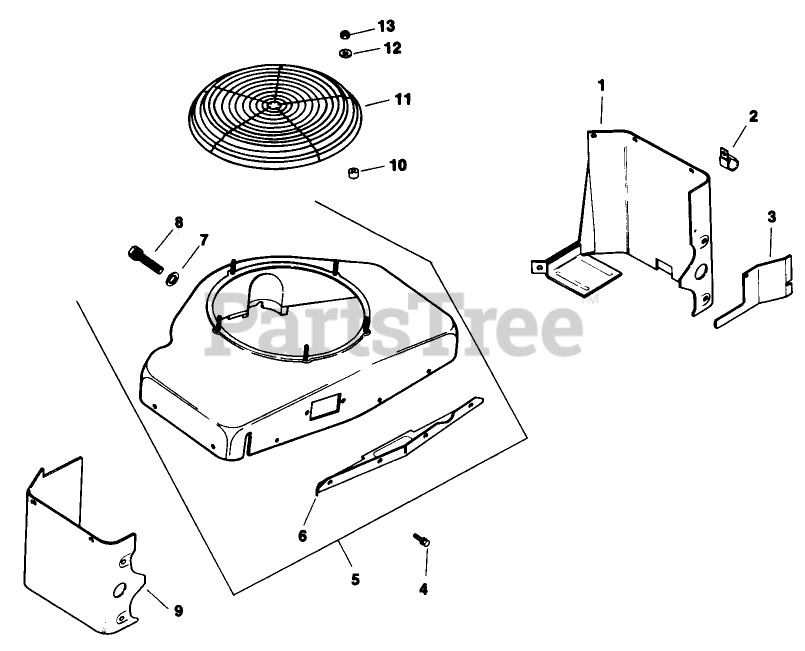 13
12
11
10
1
2
3
8
7
PartsTree™
6
5
4
9