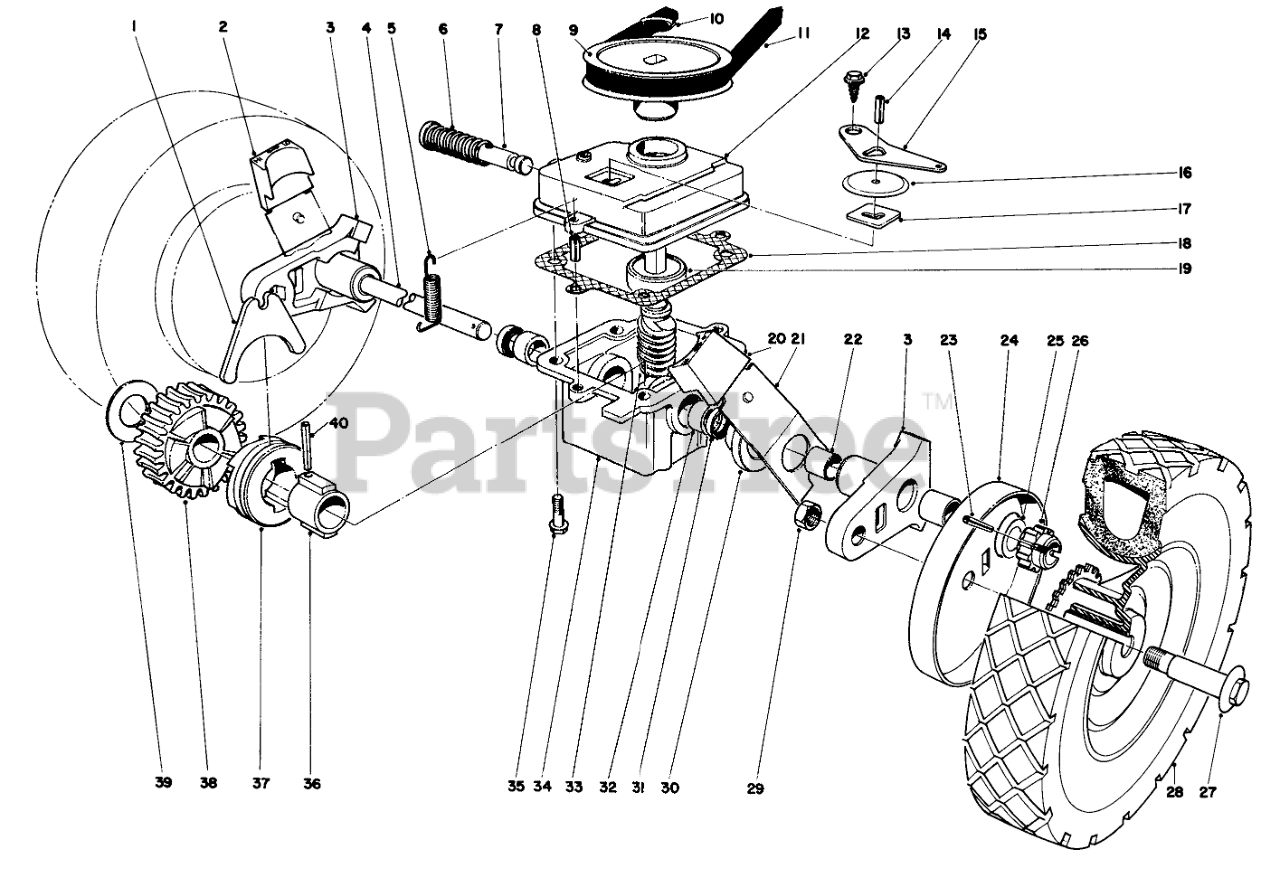 1 2 3 4 5 6 7 8 9 10 11 12 13 14 15

16

17

18

19

20 21 22 3 23 24 25 26

40

PartsTree™

39 38 37 36 35 34 33 32 31 30 29 28 27