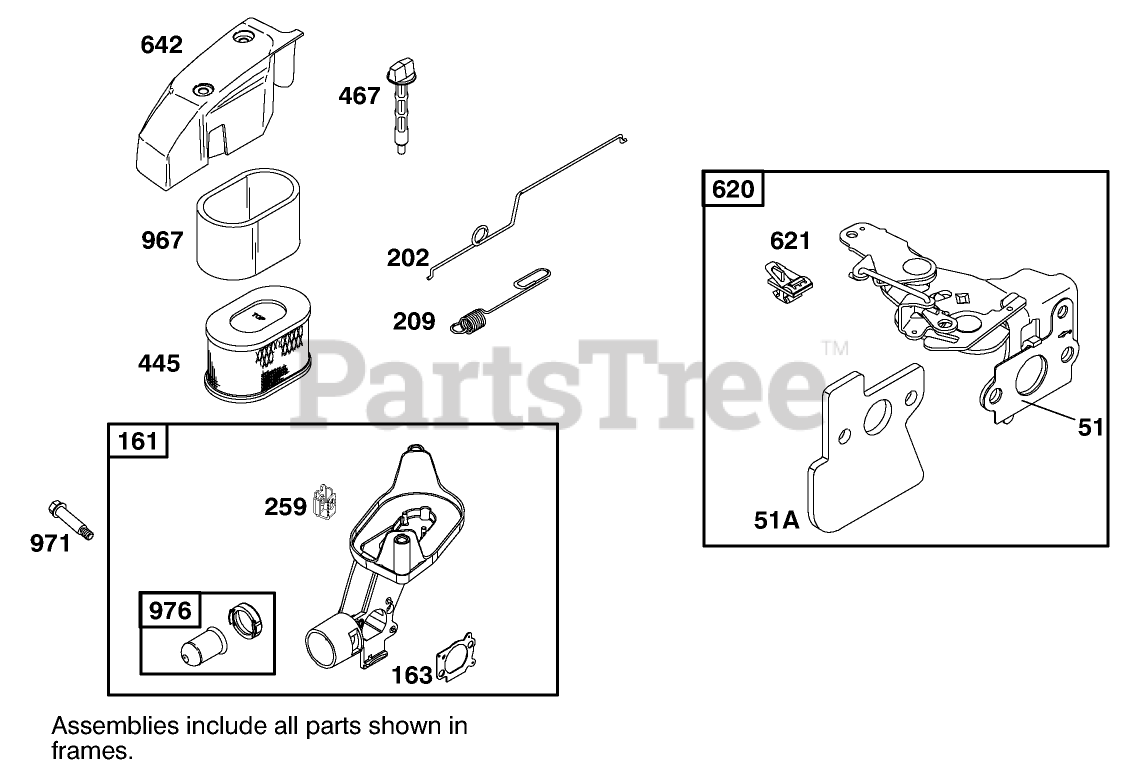 642
467
967
202
209
445
PartsTree™
161
259
971
976
163
620
621
51
51A
Assemblies include all parts shown in frames.