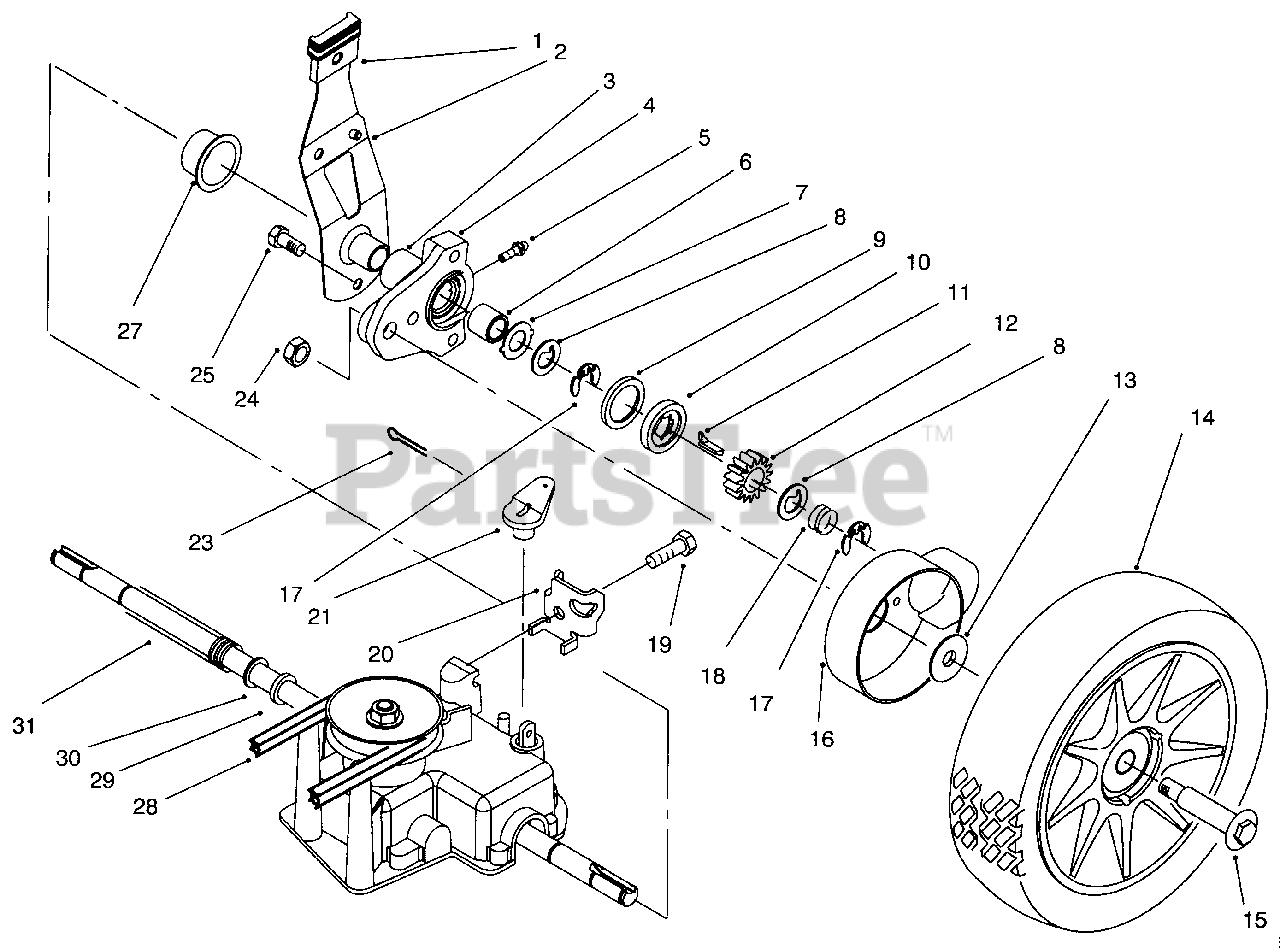 1
2
3
4
5
6
7
8
9
10
11
12
8
13
14
27
25
24
23
17
21
20
19
18
17
16
31
30
29
28
15
PartsTree™