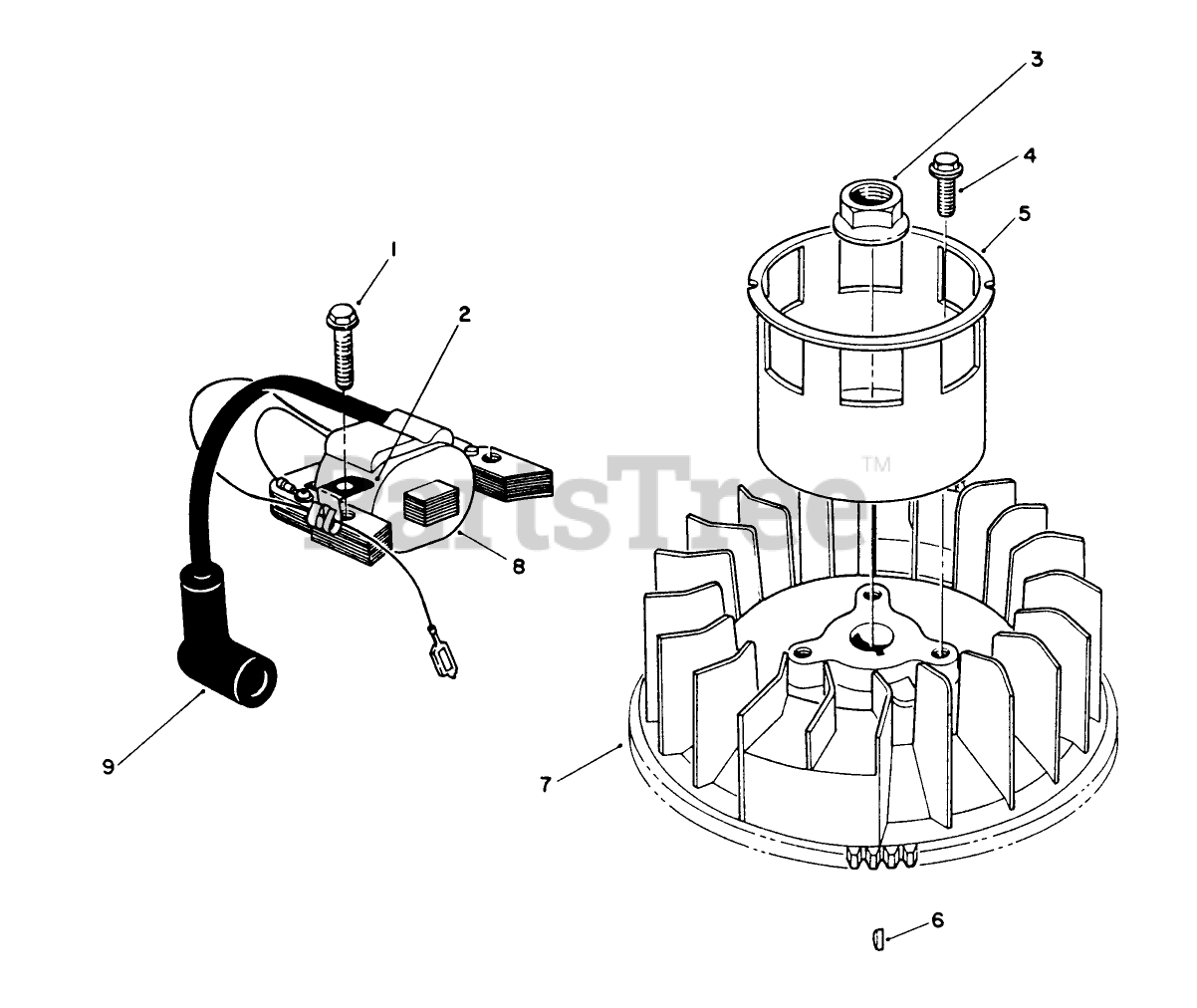 3
4
5
1
2
PartsTree™
8
9
7
6