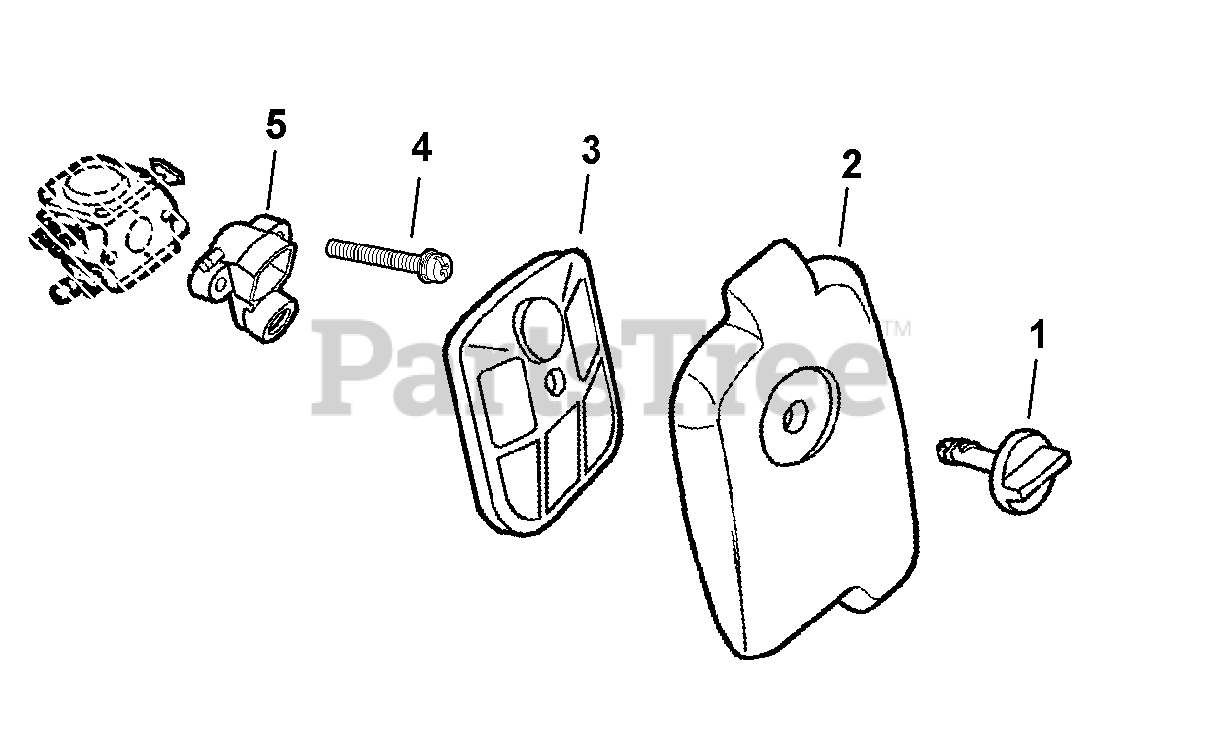 5
4
3
2
1
PartsTree™