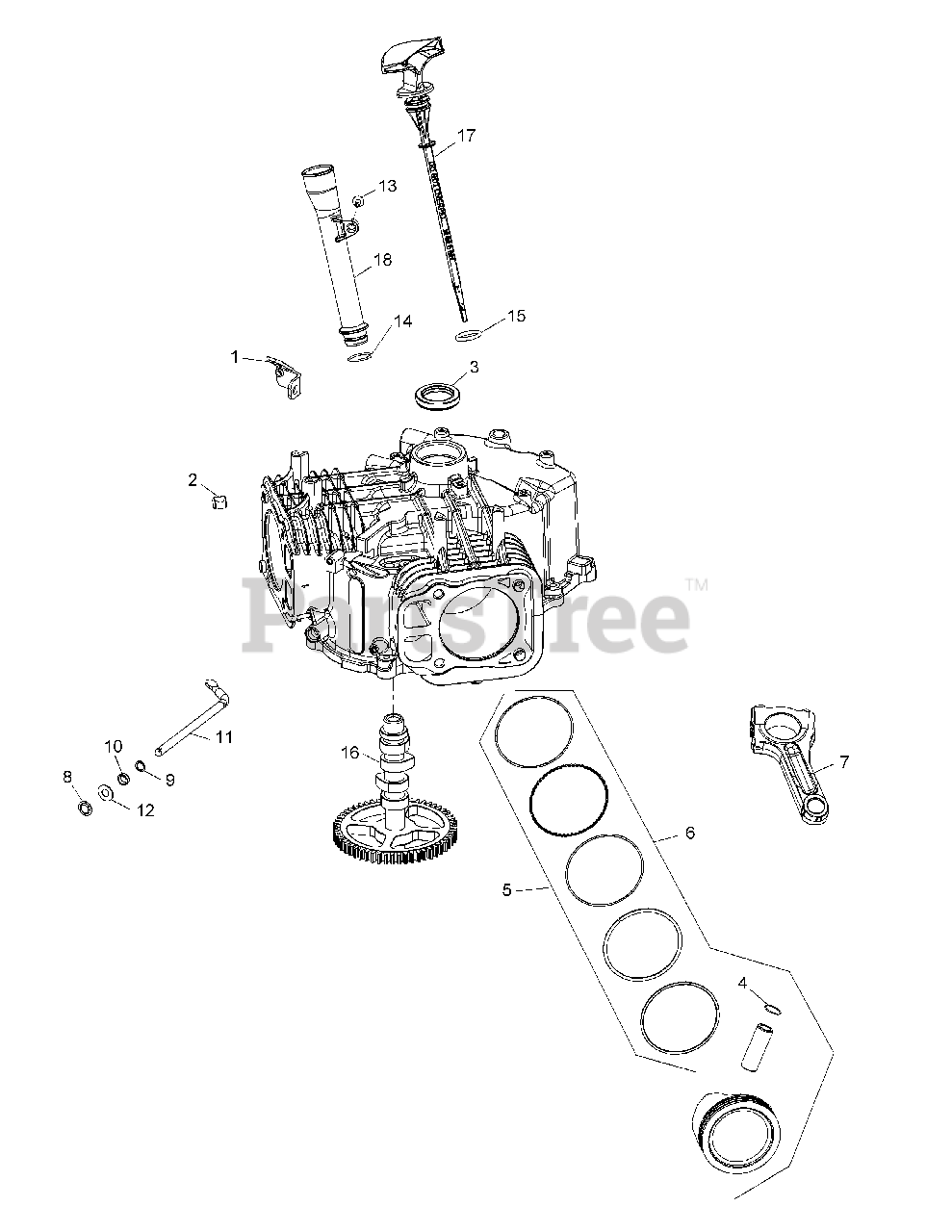 17
13
18
14
15
1
3
2
PartsTree™
11
10
9
8
12
16
7
6
5
4