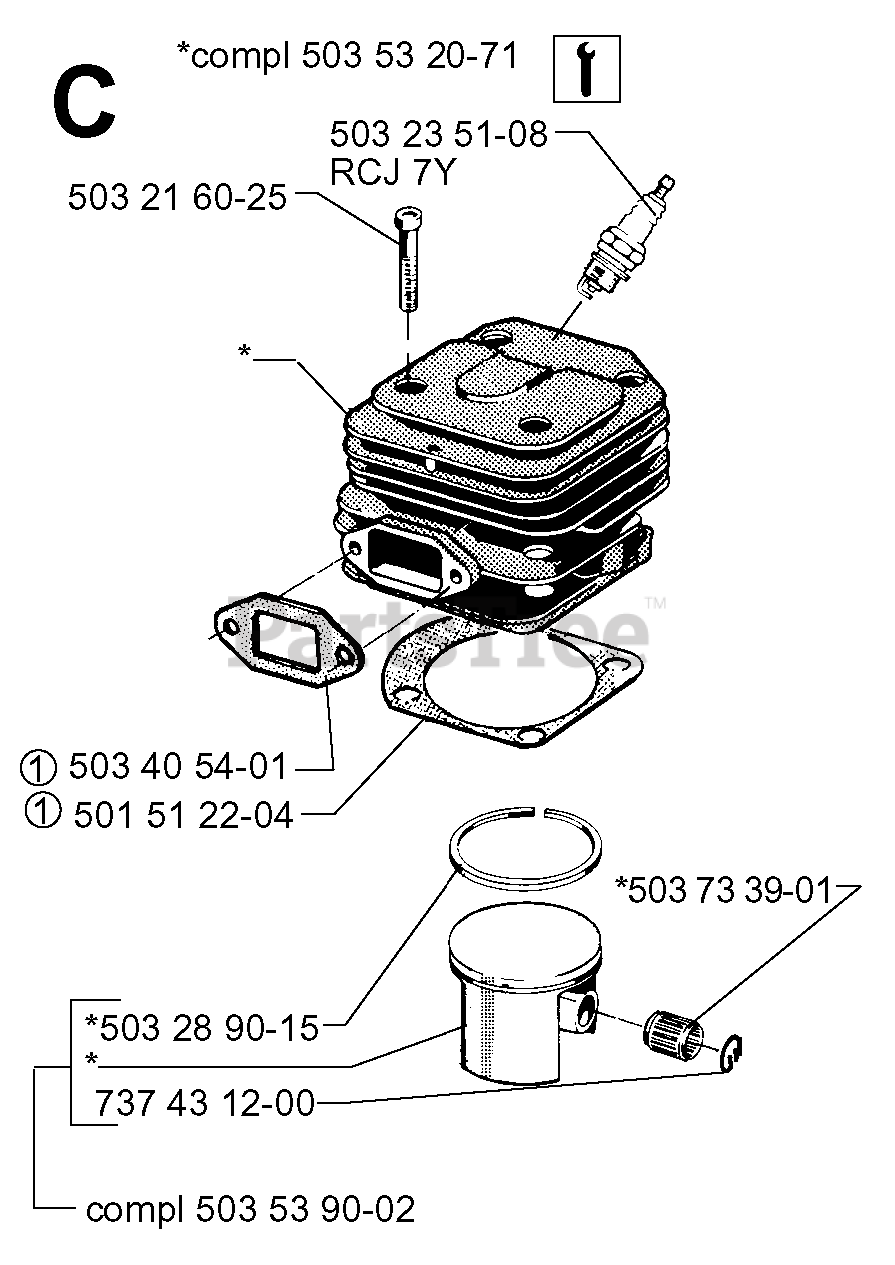 C

*compl 503 53 20-71

503 23 51-08
RCJ 7Y

503 21 60-25

*

PartsTree™

① 503 40 54-01

① 501 51 22-04

*503 73 39-01

*503 28 90-15

*

737 43 12-00

compl 503 53 90-02