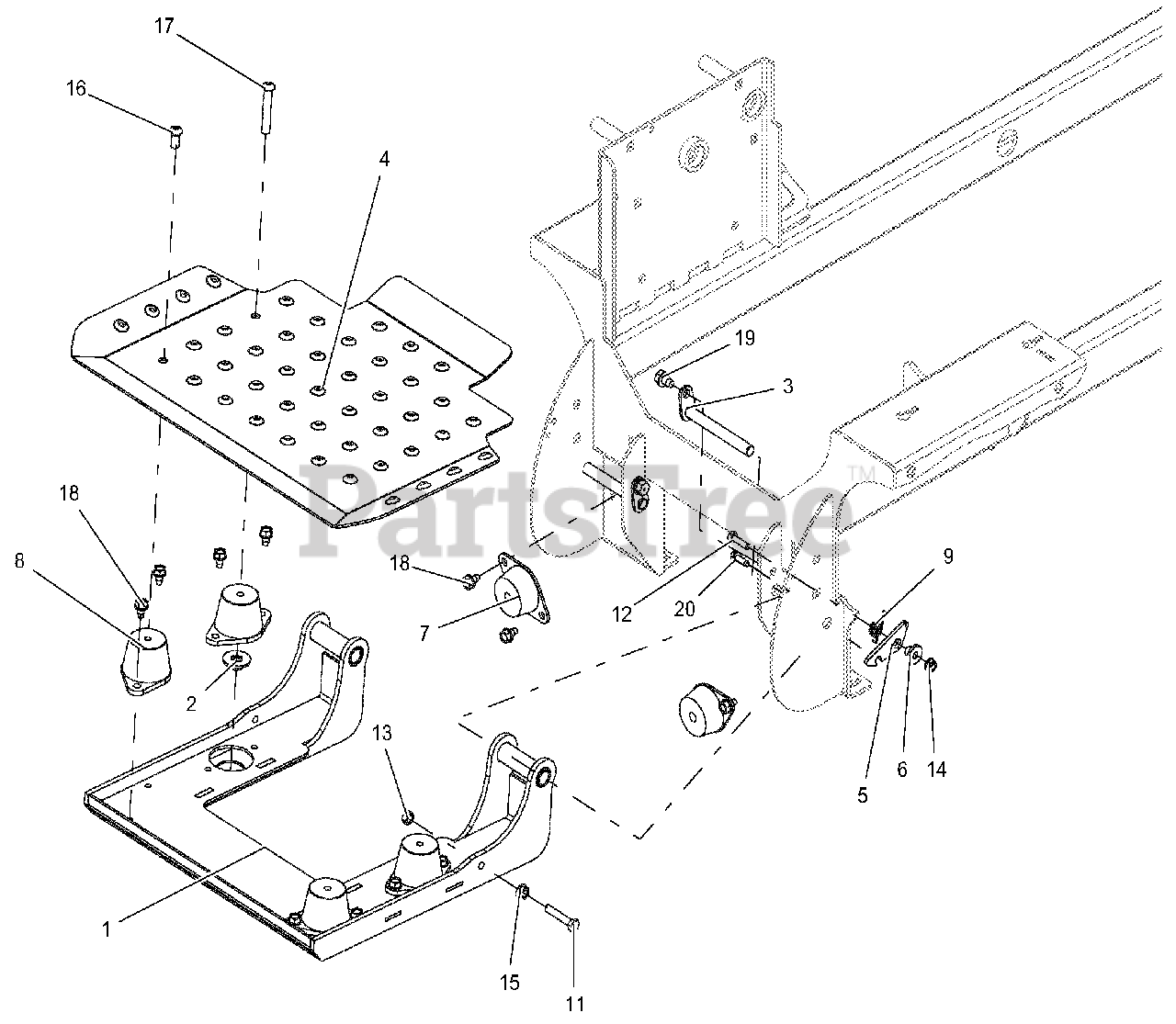 17
16
4
19
3
PartsTree™
18
8
18
7
12
20
9
2
13
5
6
14
1
15
11