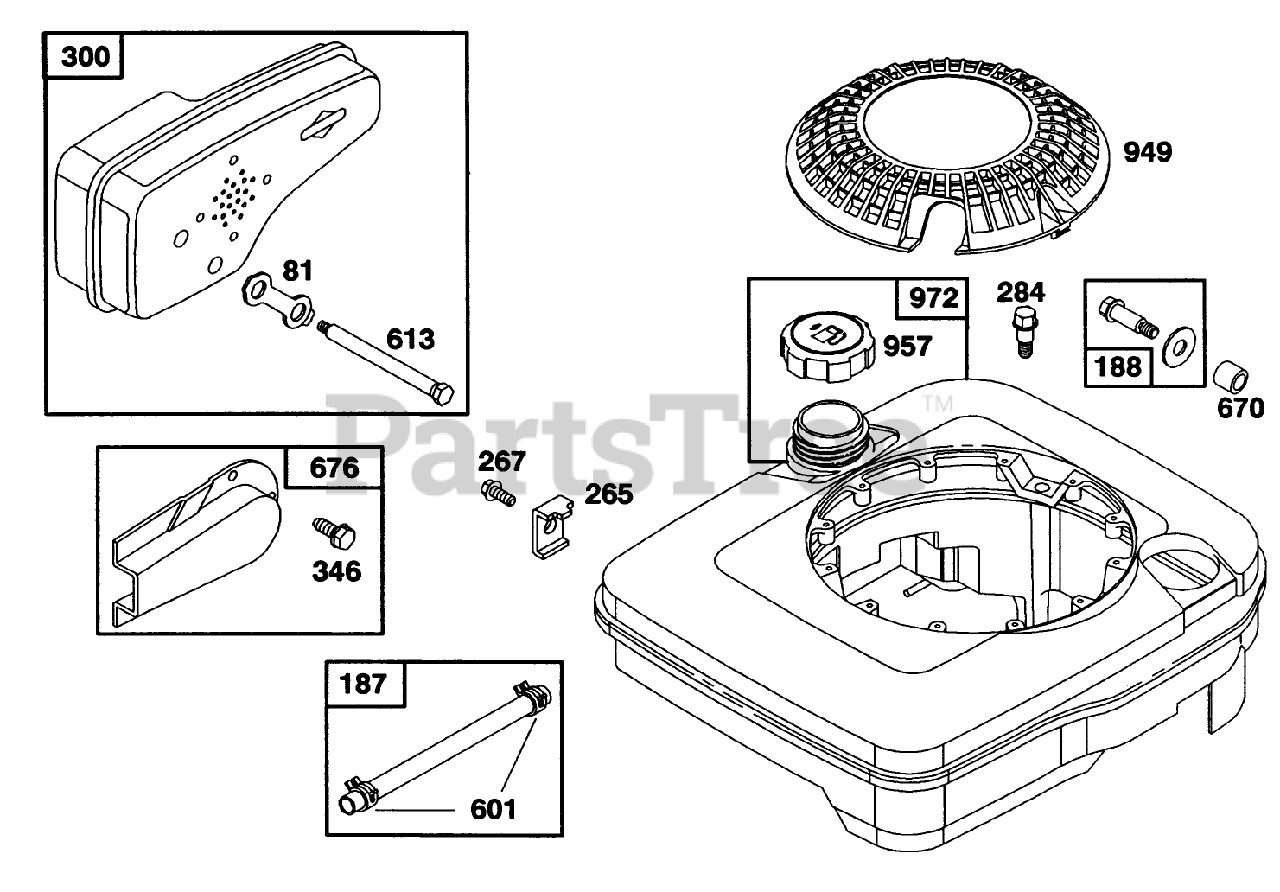 300
81
613
949
972
957
284
188
670
PartsTree™
676
346
267
265
187
601