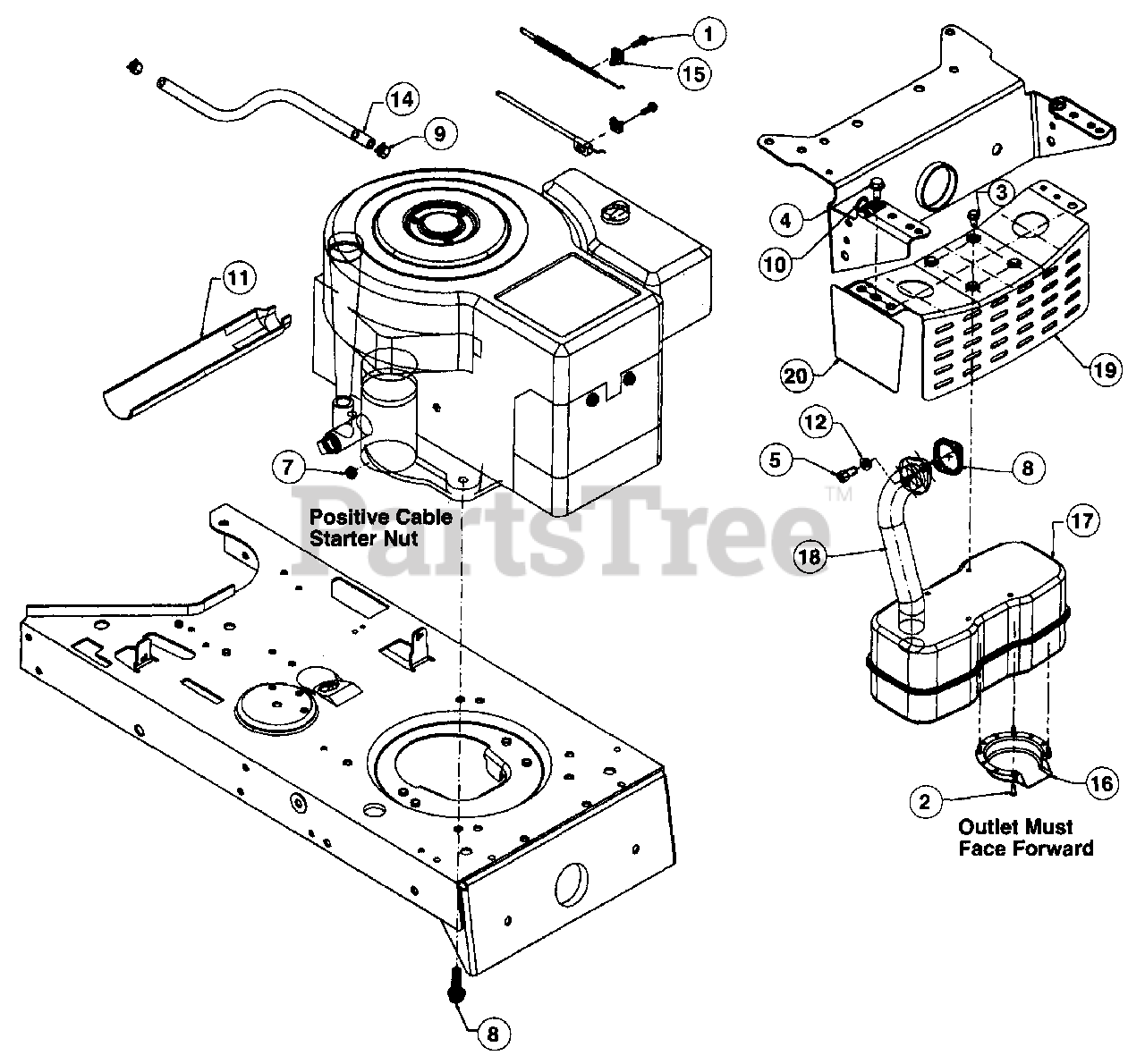 1

15

14

9

4

3

10

11

20

19

12

5

8

7

Positive Cable Starter Nut

PartsTree™

17

18

2

16

Outlet Must Face Forward

8