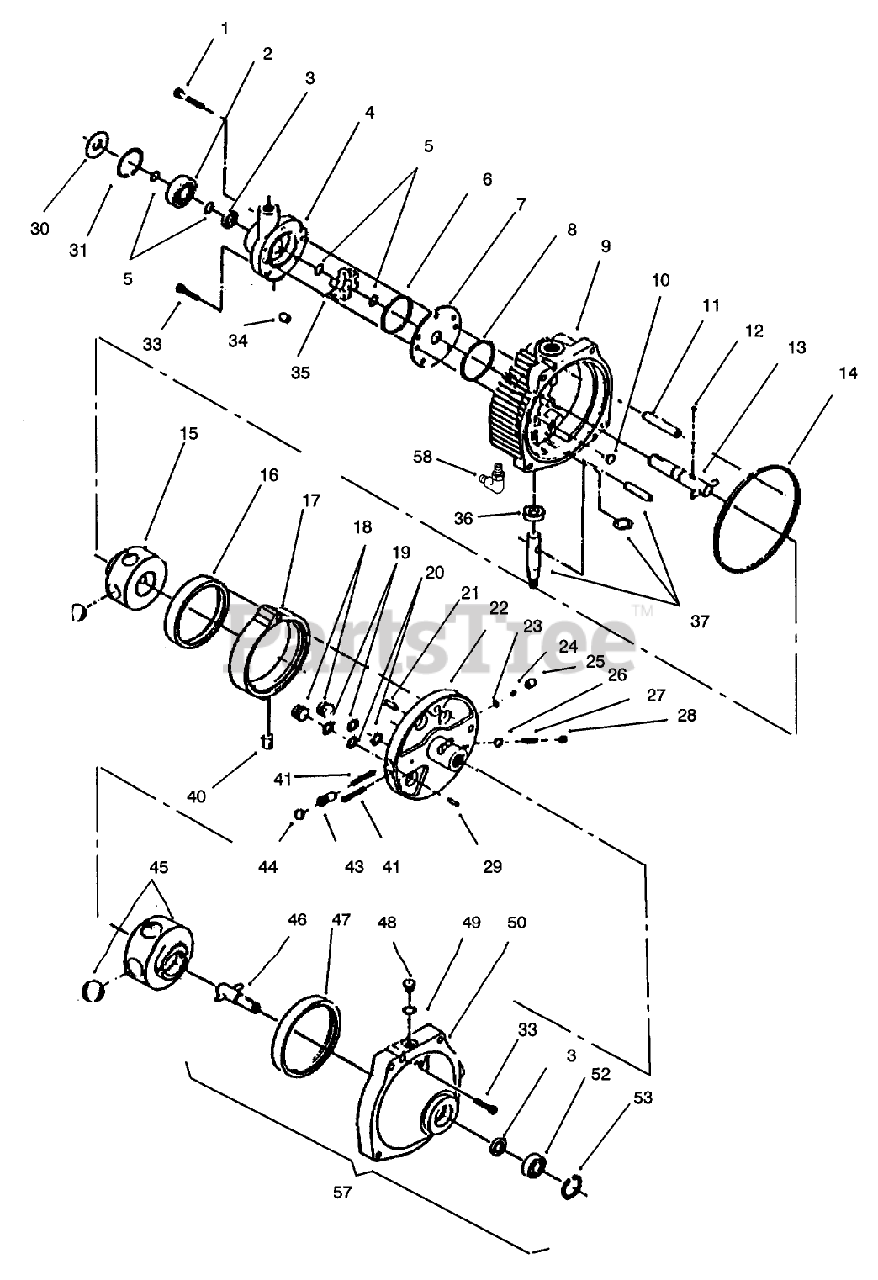 1
2
3
4
5
6
7
8
9
10
11
12
13
14
30
31
5
33
34
35
58
36
37
15
16
17
18
19
20
21
22
23
24
25
26
27
28
PartsTree™
40
41
44
43
41
29
45
46
47
48
49
50
33
3
52
53
57