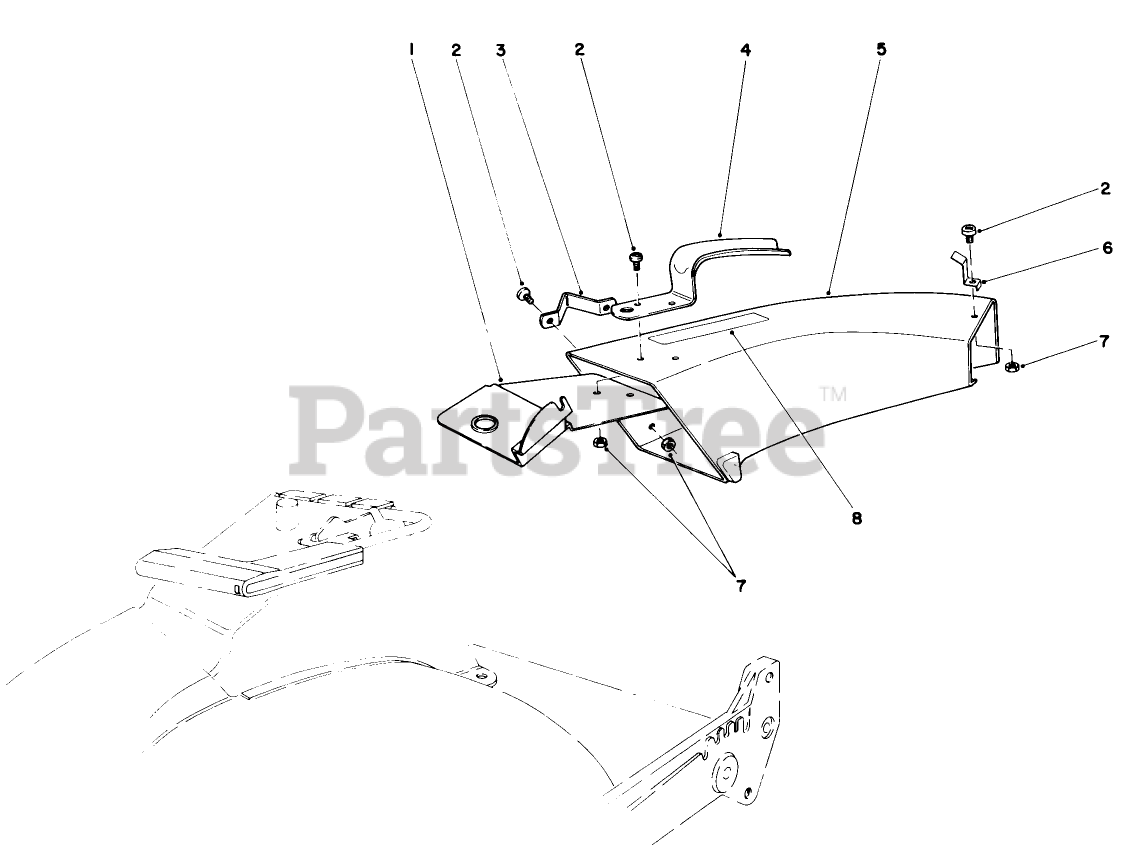 1
2
3
2
4
5
2
6
7
PartsTree™
8
7