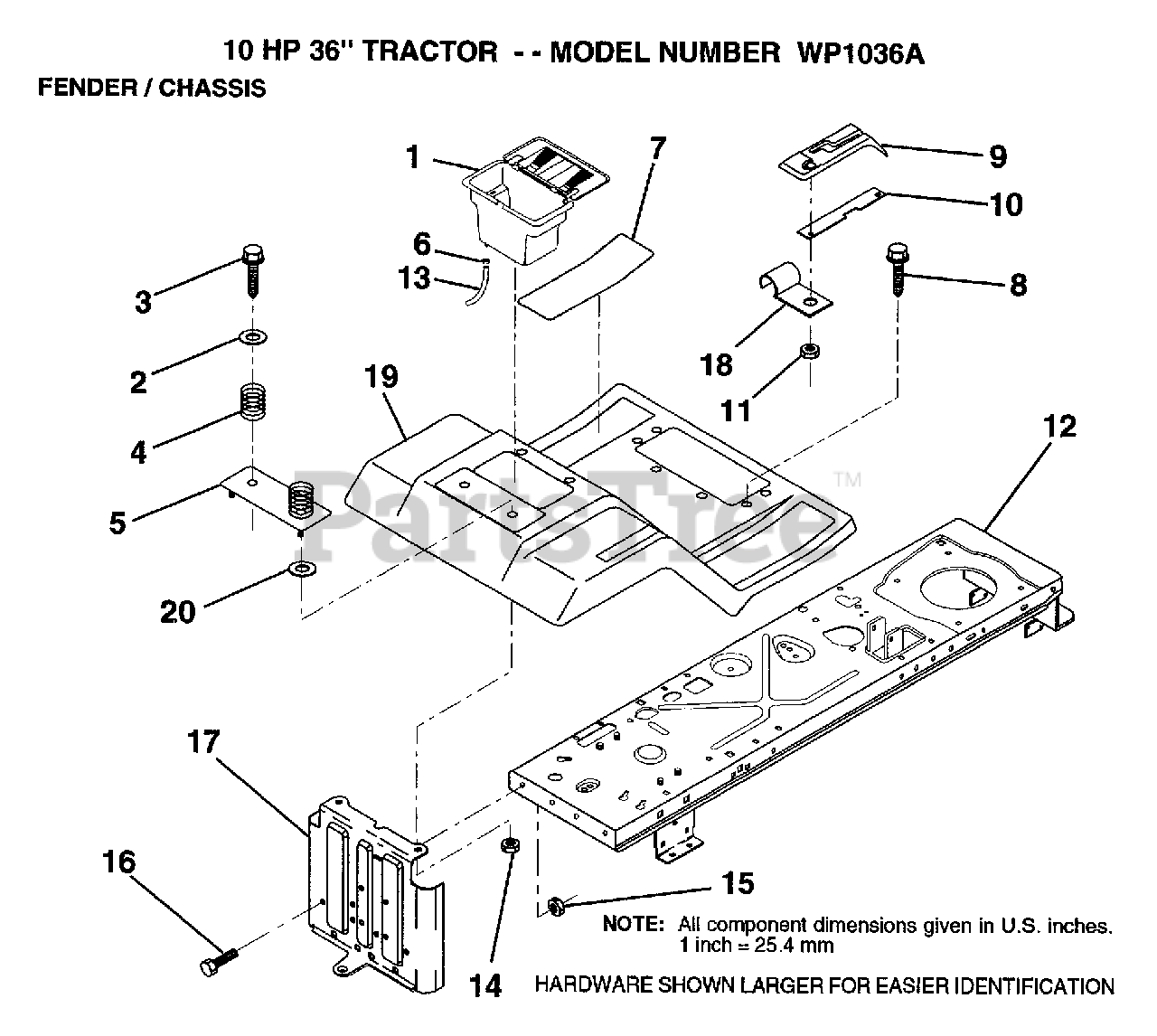 10 HP 36" TRACTOR - - MODEL NUMBER WP1036A
FENDER / CHASSIS

1
7
9
10
6
13
3
8
2
18
11
19
4
12
5
PartsTree™
20
17
16
15
14

NOTE: All component dimensions given in U.S. inches. 1 inch = 25.4 mm

HARDWARE SHOWN LARGER FOR EASIER IDENTIFICATION