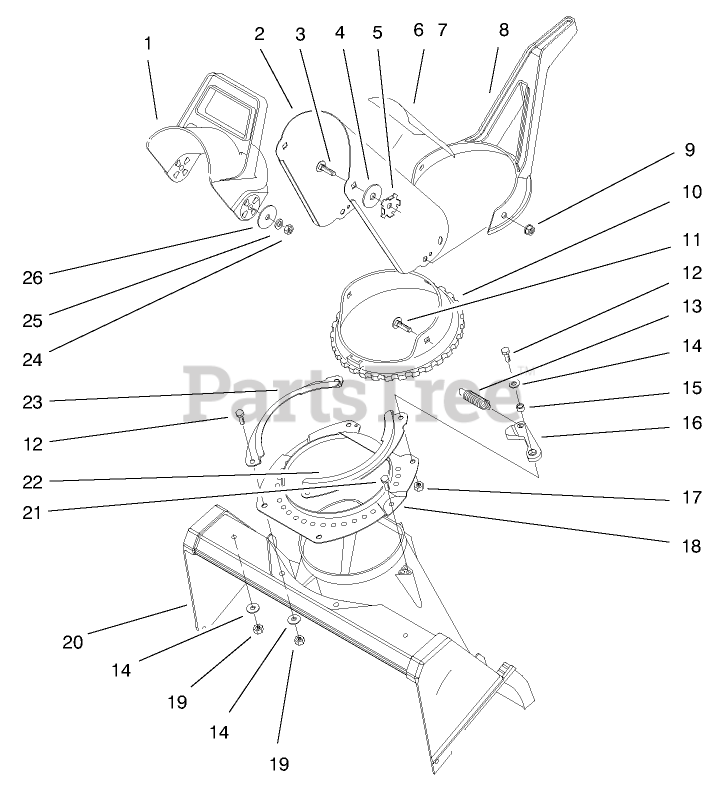 1
2
3
4
5
6
7
8
9
10
11
12
13
14
15
16
17
18
26
25
24
23
12
22
21
20
14
19
14
19
PartsTree