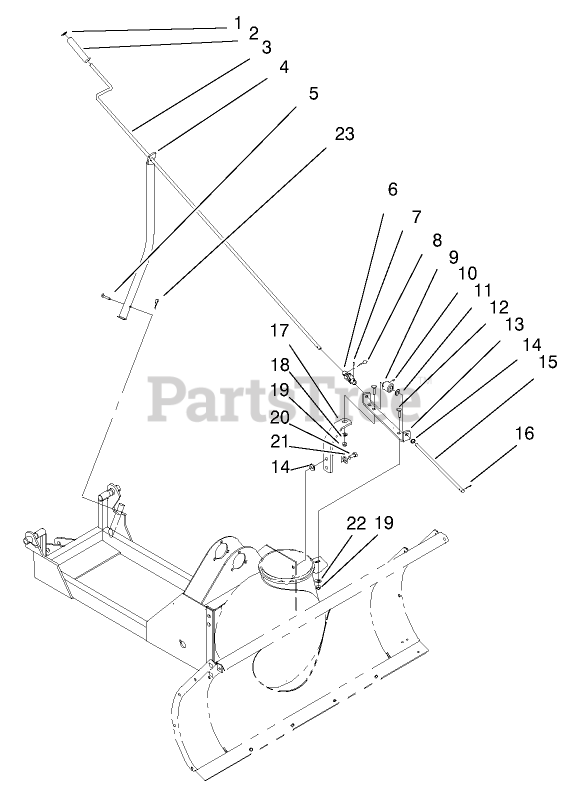 1
2
3
4
5
23
6
7
8
9
10
11
12
13
14
15
16
17
18
19
20
21
14
22
19
PartsTree