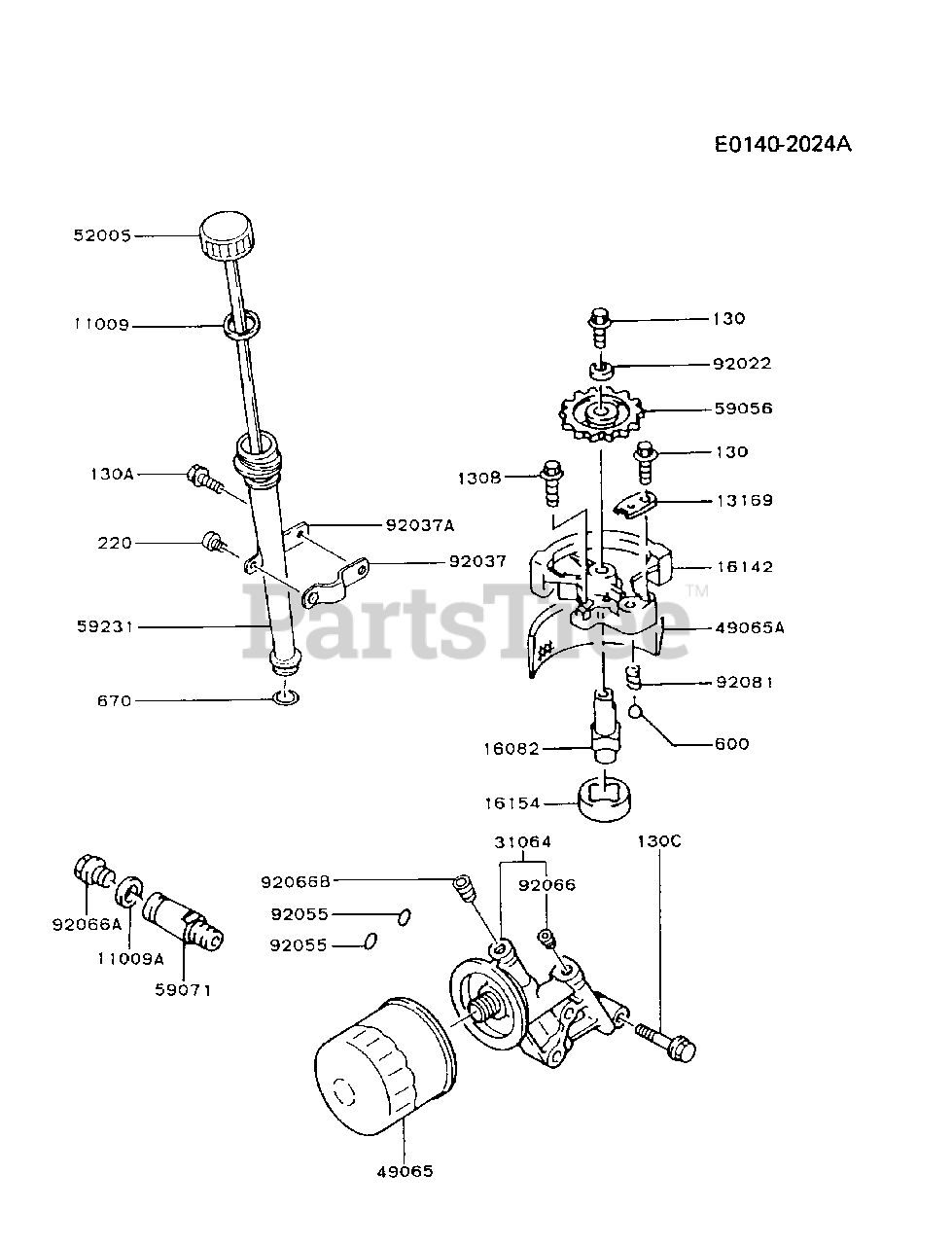 E0140-2024A

52005
11009
130A
220
92037A
92037
59231
670

130
92022
59056
130
130B
13169
16142
49065A
92081
600
16082
16154

PartsTree™

31064
130C
92066B
92066
92055
92055
92066A
11009A
59071
49065