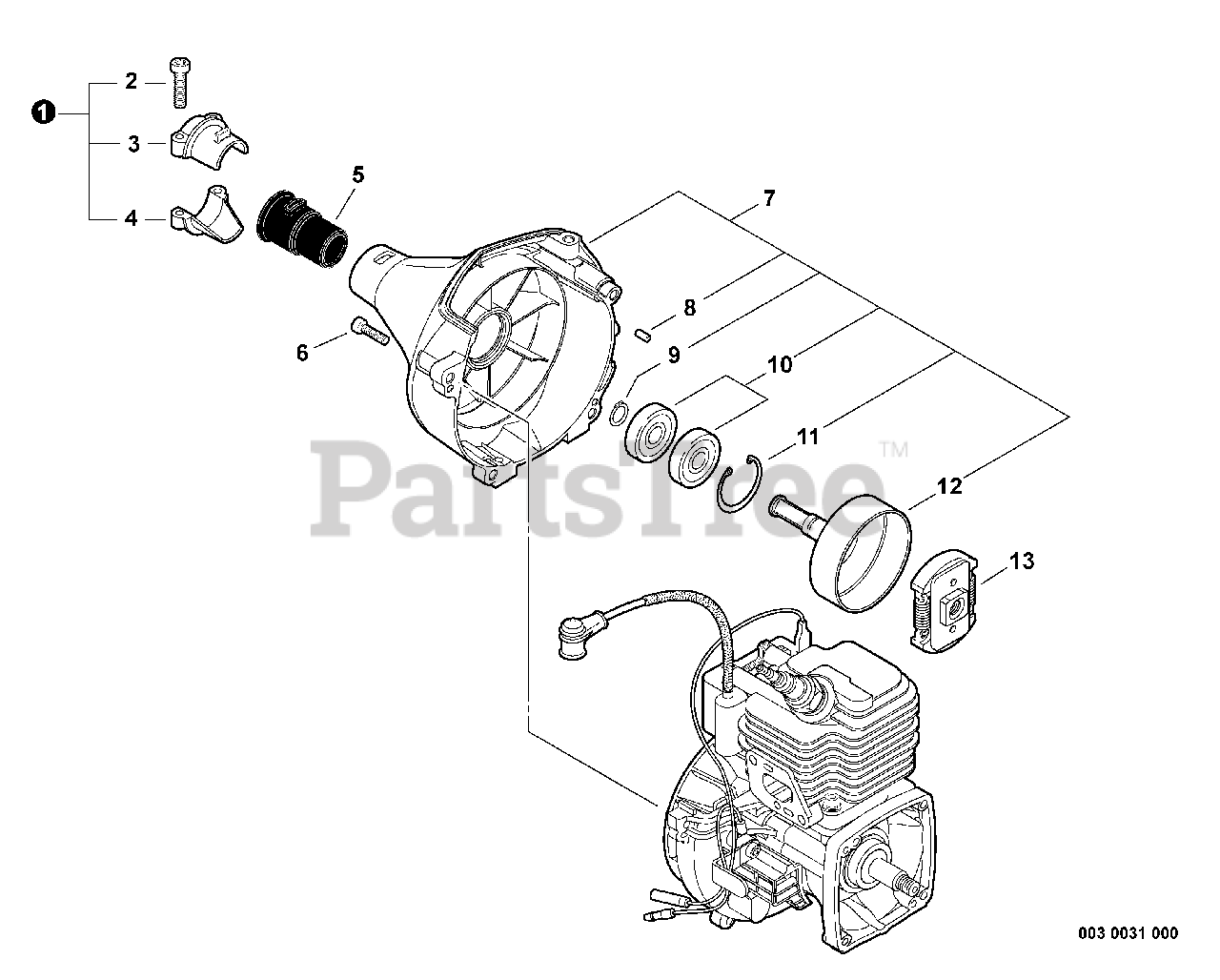 1
2
3
4
5
6
7
8
9
10
11
12
13
PartsTree™
003 0031 000