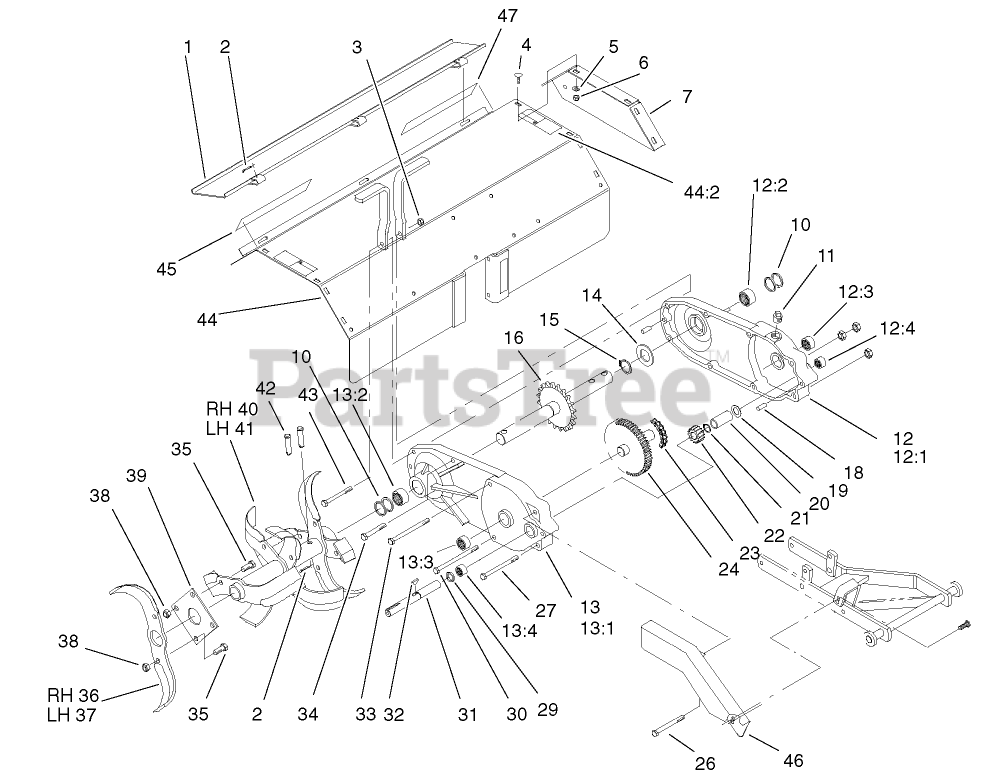 1
2
3
47
4
5
6
7
44:2
12:2
10
11
12:3
12:4
45
44
14
15
16
PartsTree™
10
13:2
42
43
RH 40
LH 41
35
39
38
12
12:1
18
19
20
21
22
23
24
13:3
13:4
27
13
13:1
38
RH 36
LH 37
35
2
34
33
32
31
30
29
26
46