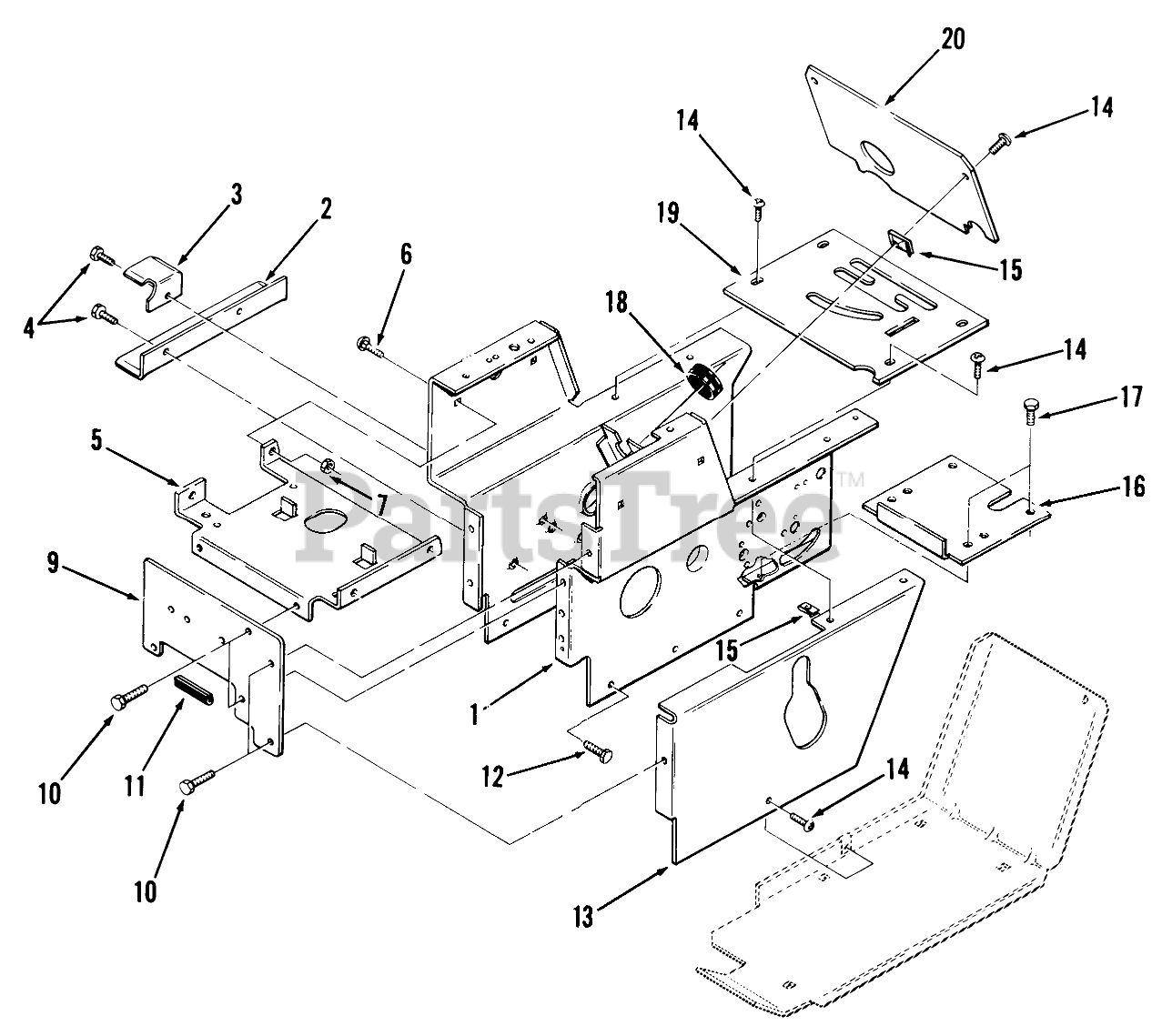 20
14
14
3
2
19
15
6
18
4
14
17
5
7
PartsTree™
16
9
15
1
10
11
12
14
10
13