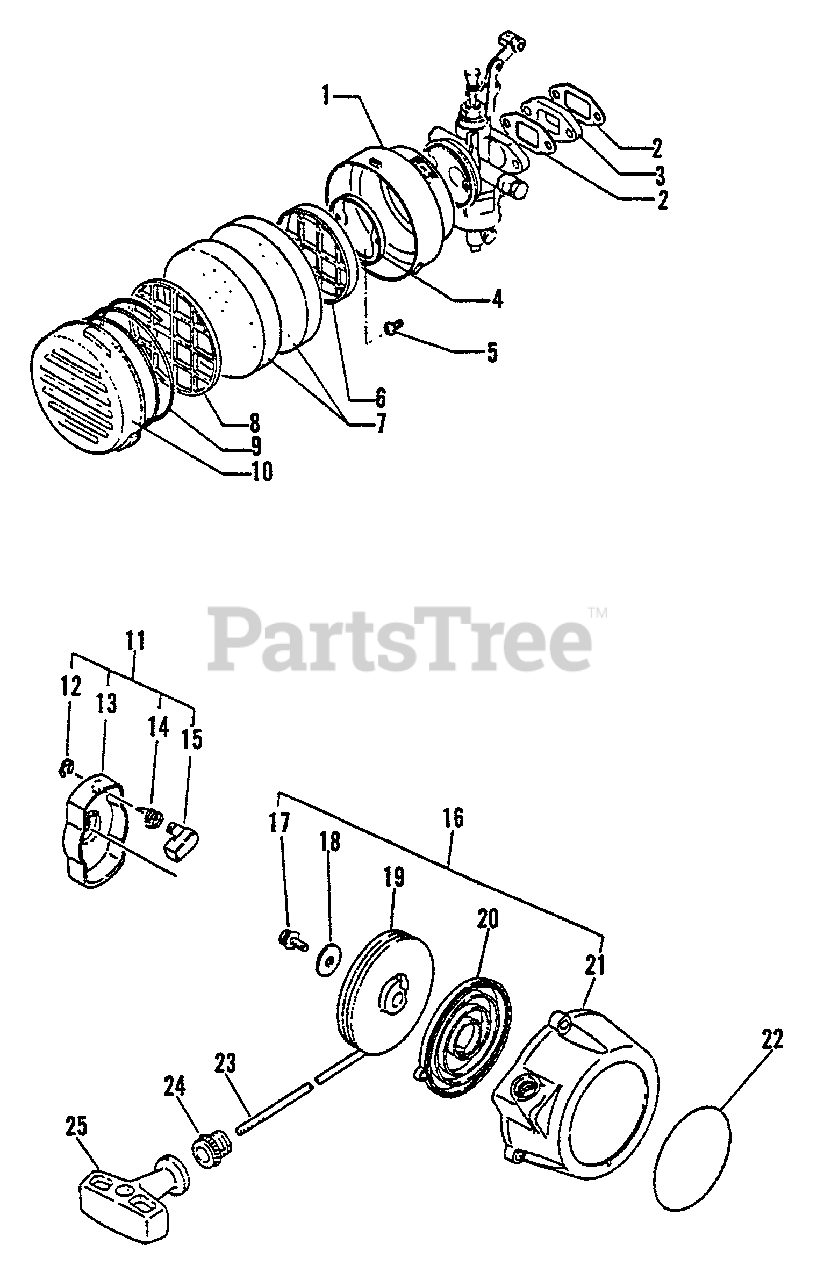 1
2
3
2
4
5
6
7
8
9
10

PartsTree™

11
12
13
14
15
16
17
18
19
20
21
22
23
24
25