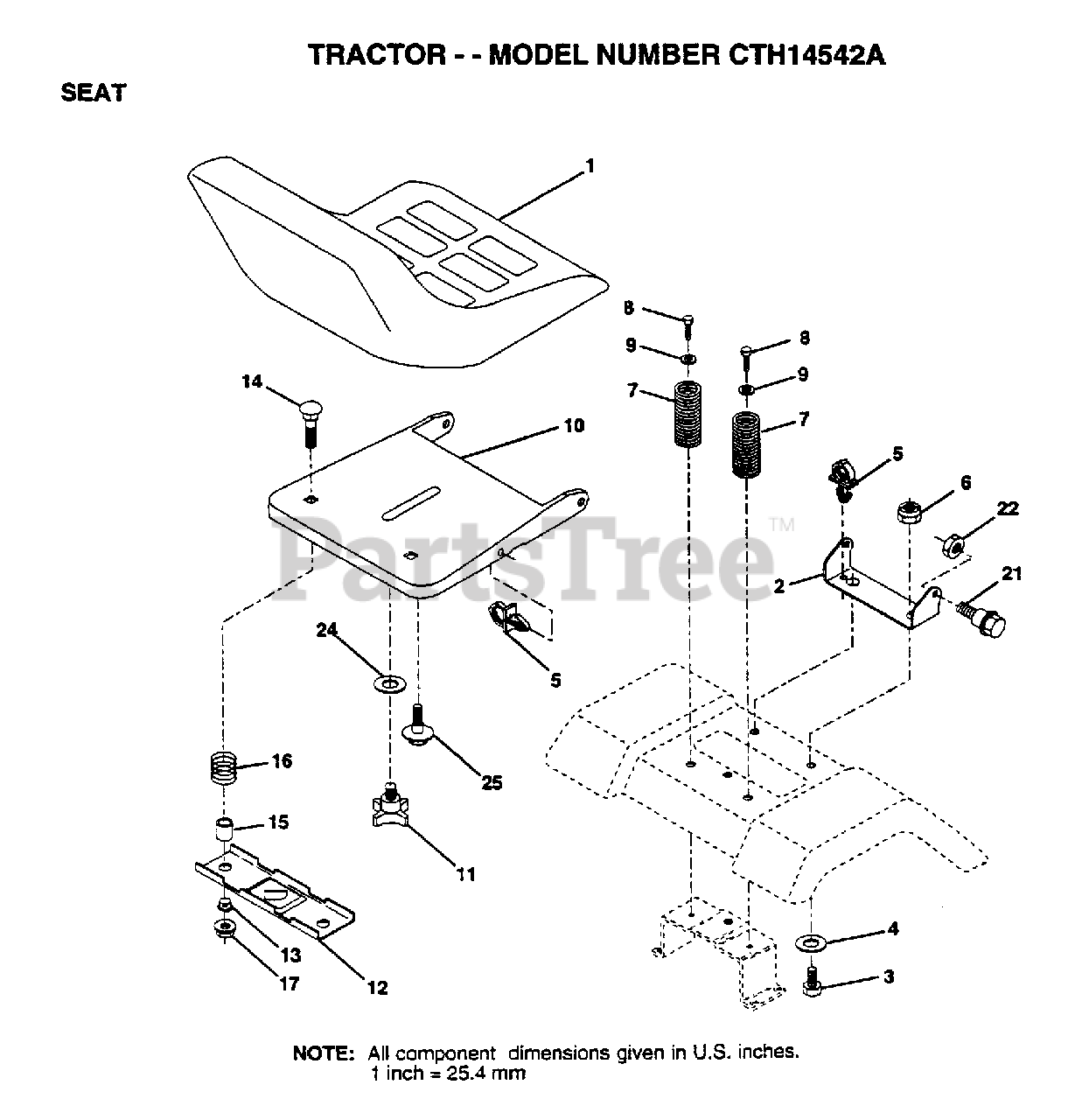 TRACTOR - - MODEL NUMBER CTH14542A

SEAT

1

8

9

8

9

7

7

14

10

5

6

22

PartsTree™

2

21

24

5

25

16

15

11

13

17

12

4

3

NOTE: All component dimensions given in U.S. inches.
1 inch = 25.4 mm