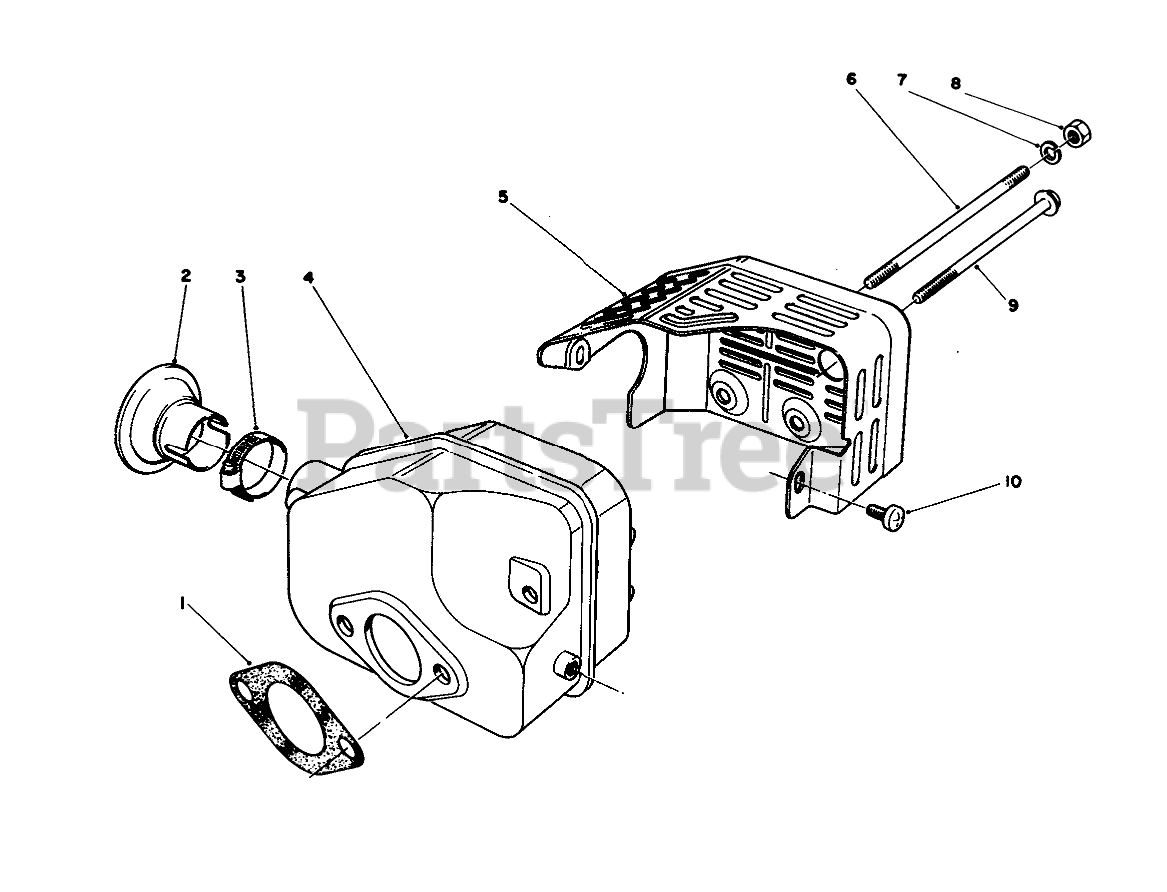 6
7
8
5
9
2
3
4
PartsTree
10
1