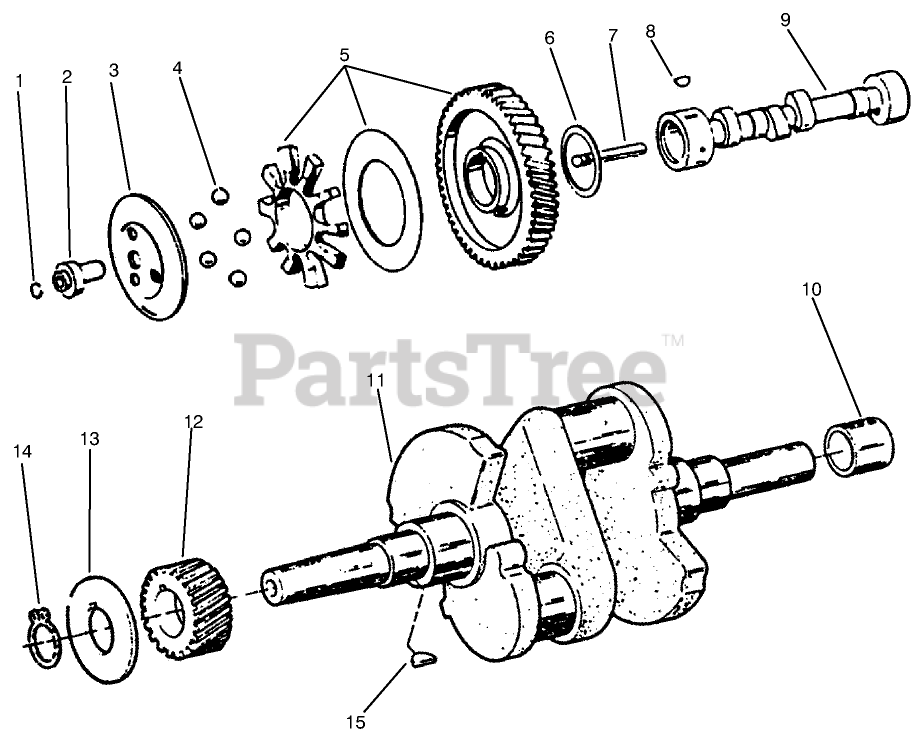 1
2
3
4
5
6
7
8
9
10
PartsTree™
11
12
13
14
15