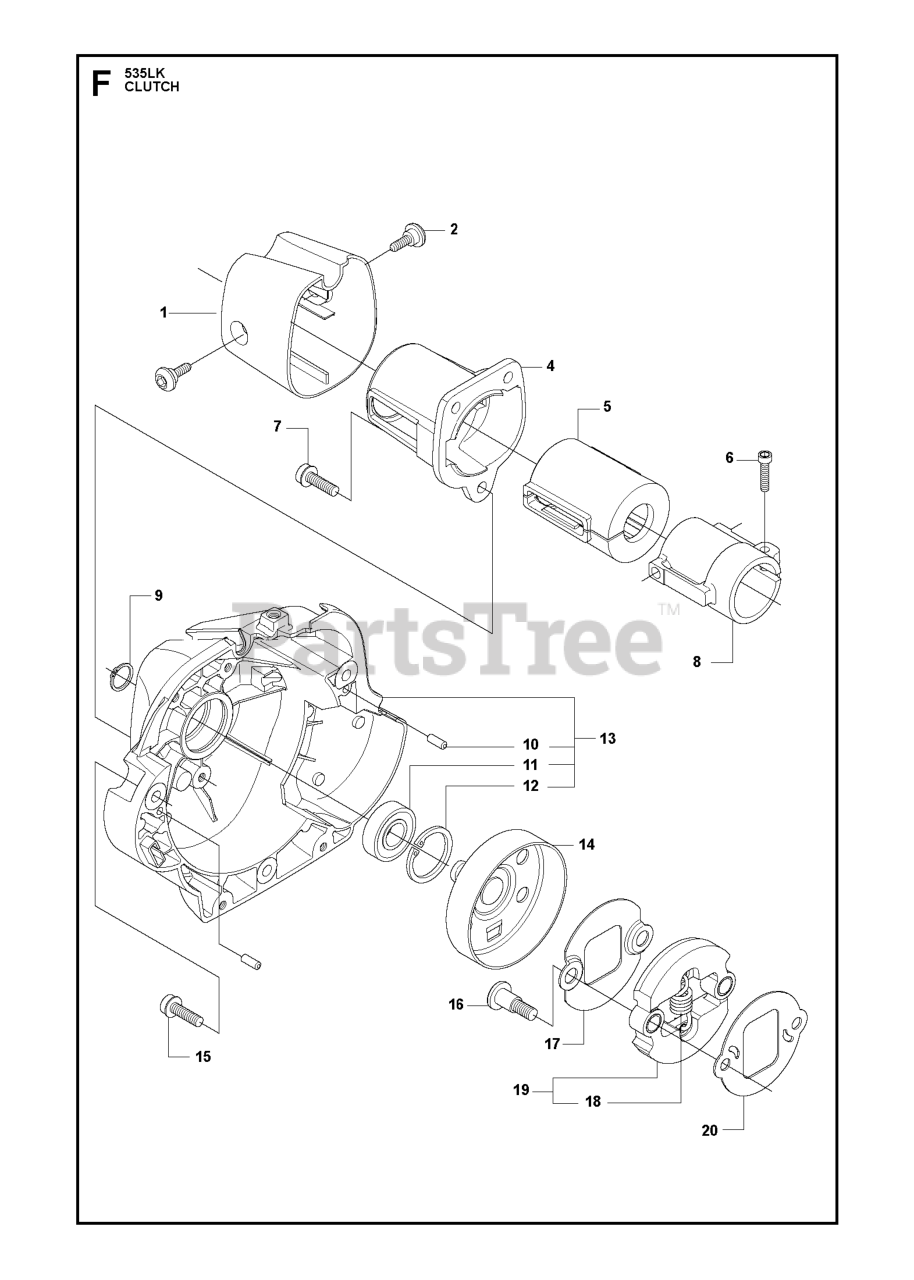 F 535LK CLUTCH

2
1
4
5
7
6
9
PartsTree™
8
10
13
11
12
14
16
17
15
19
18
20