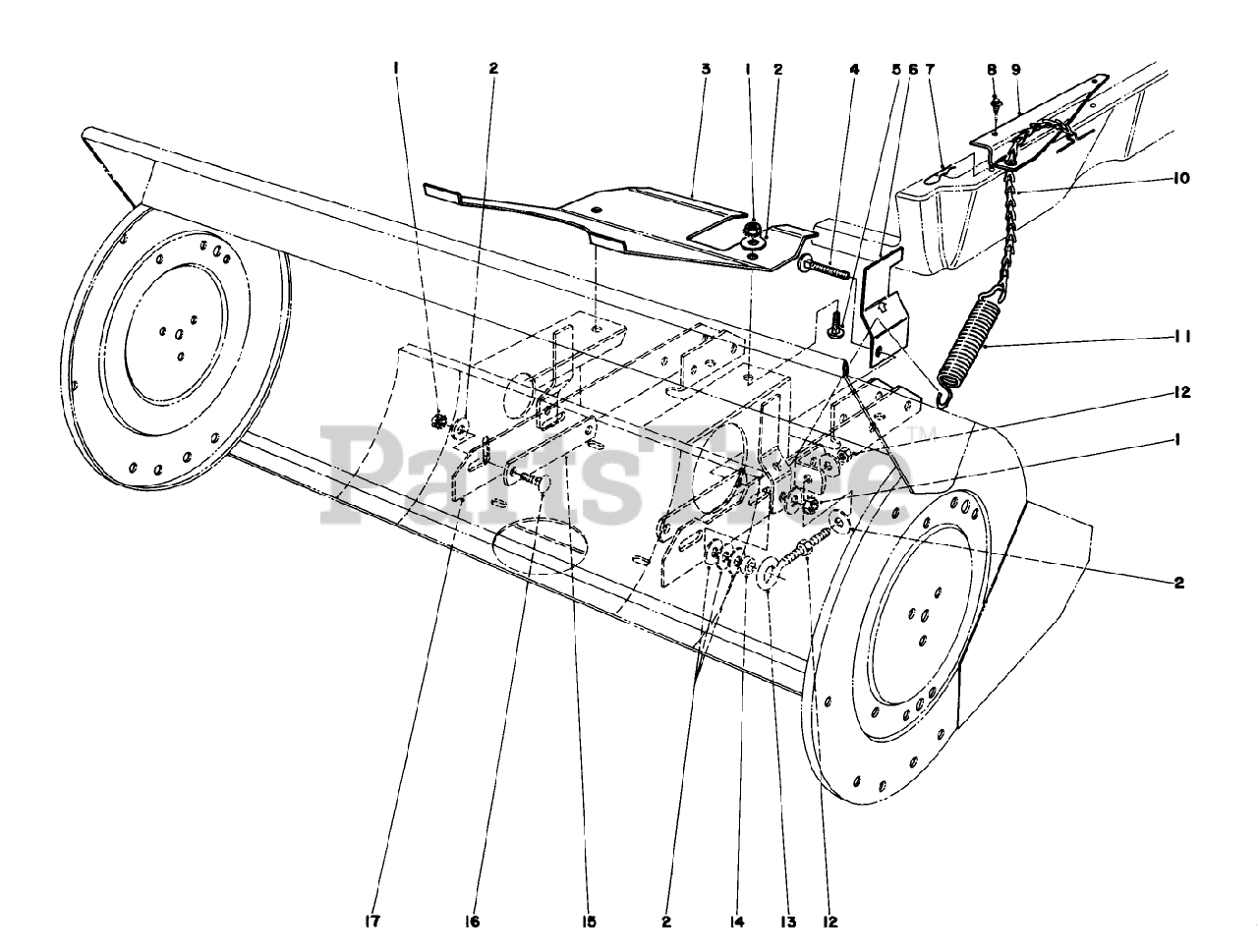 1
2
3
1
2
4
5
6
7
8
9
10
11
12
1
2
PartsTree™
17
16
15
2
14
13
12