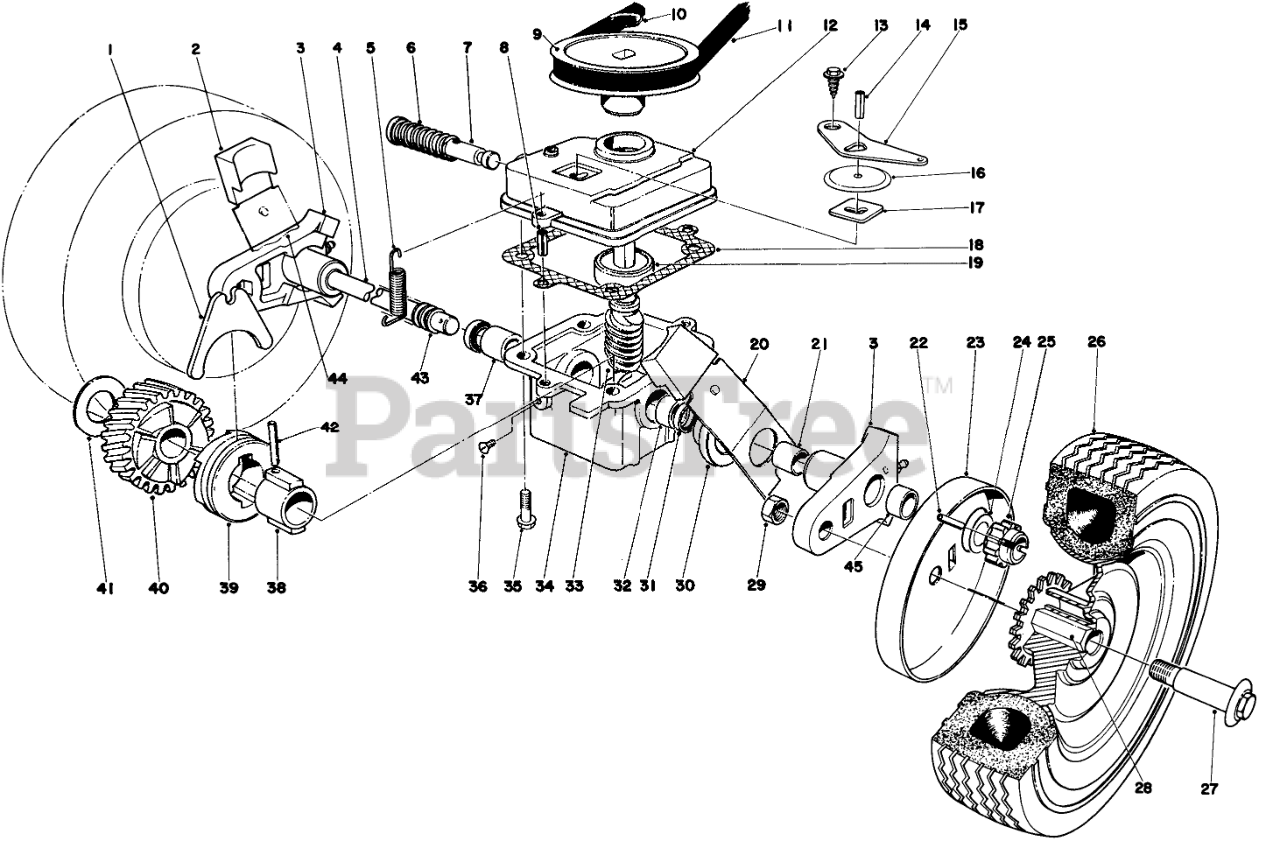 1 2 3 4 5 6 7 8 9 10 11 12 13 14 15
16
17
18
19
20 21 3 22 23 24 25 26
44 43
37
42
PartsTree™
41 40 39 38 36 35 34 33 32 31 30 29 45
28 27