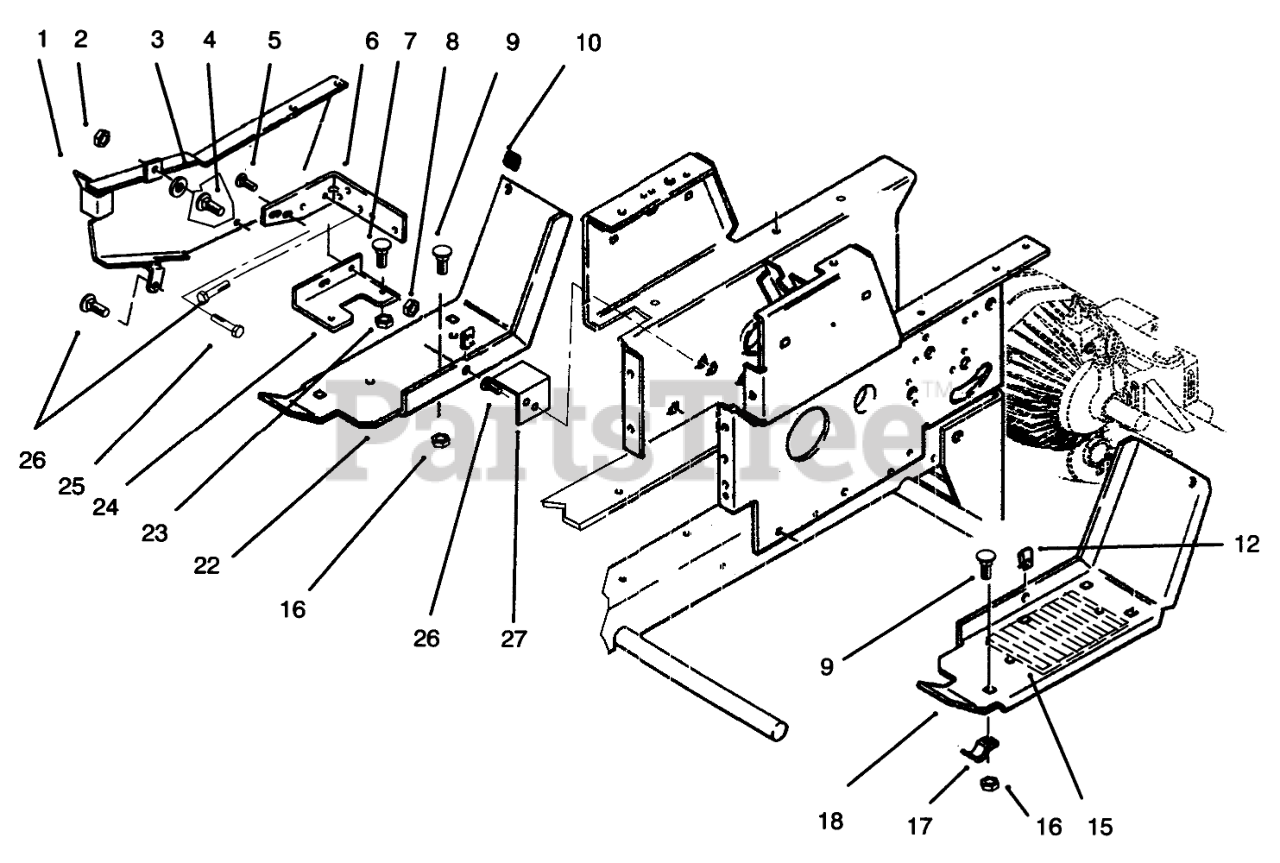 1 2 3 4 5 6 7 8 9 10

26

25

24

23

22

16

26

27

PartsTree™

12

9

18

17

16

15