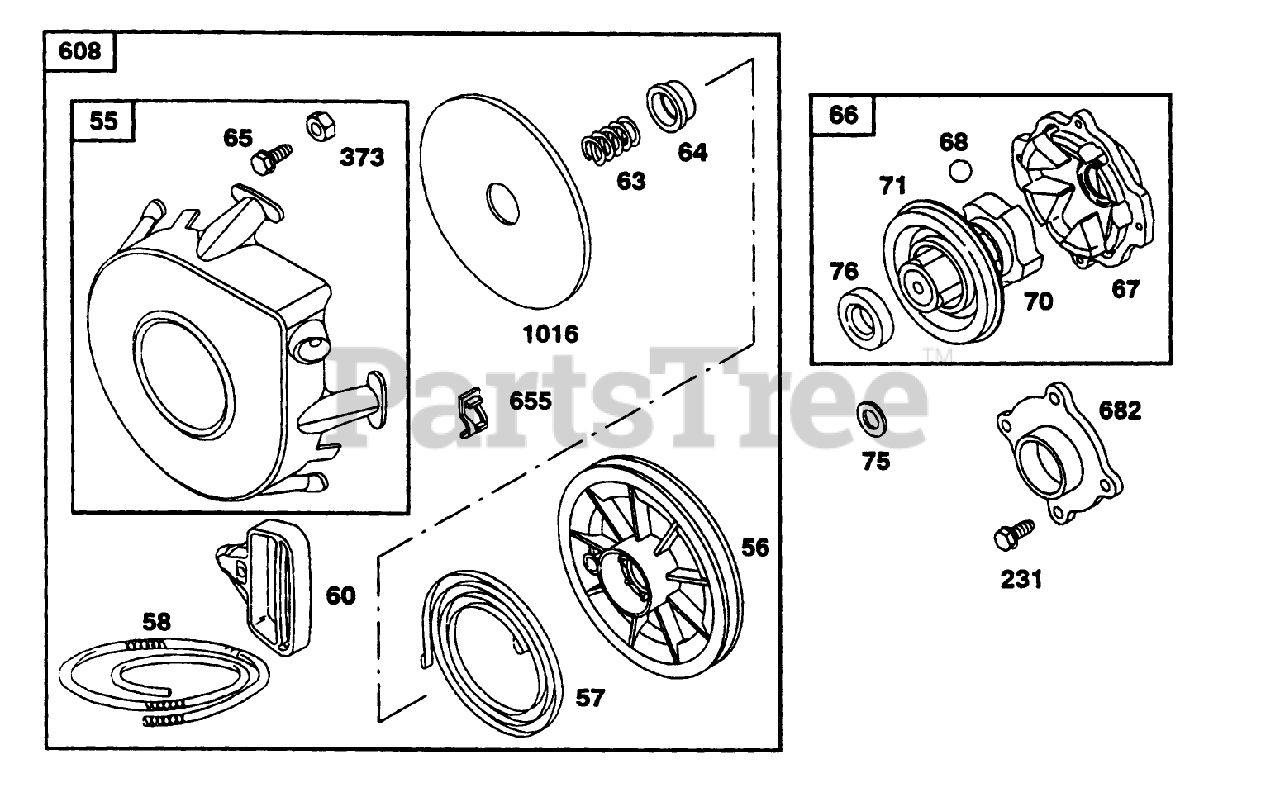 608
55
65
373
63
64
1016
655
60
58
57
56
66
68
71
76
70
67
PartsTree™
75
682
231