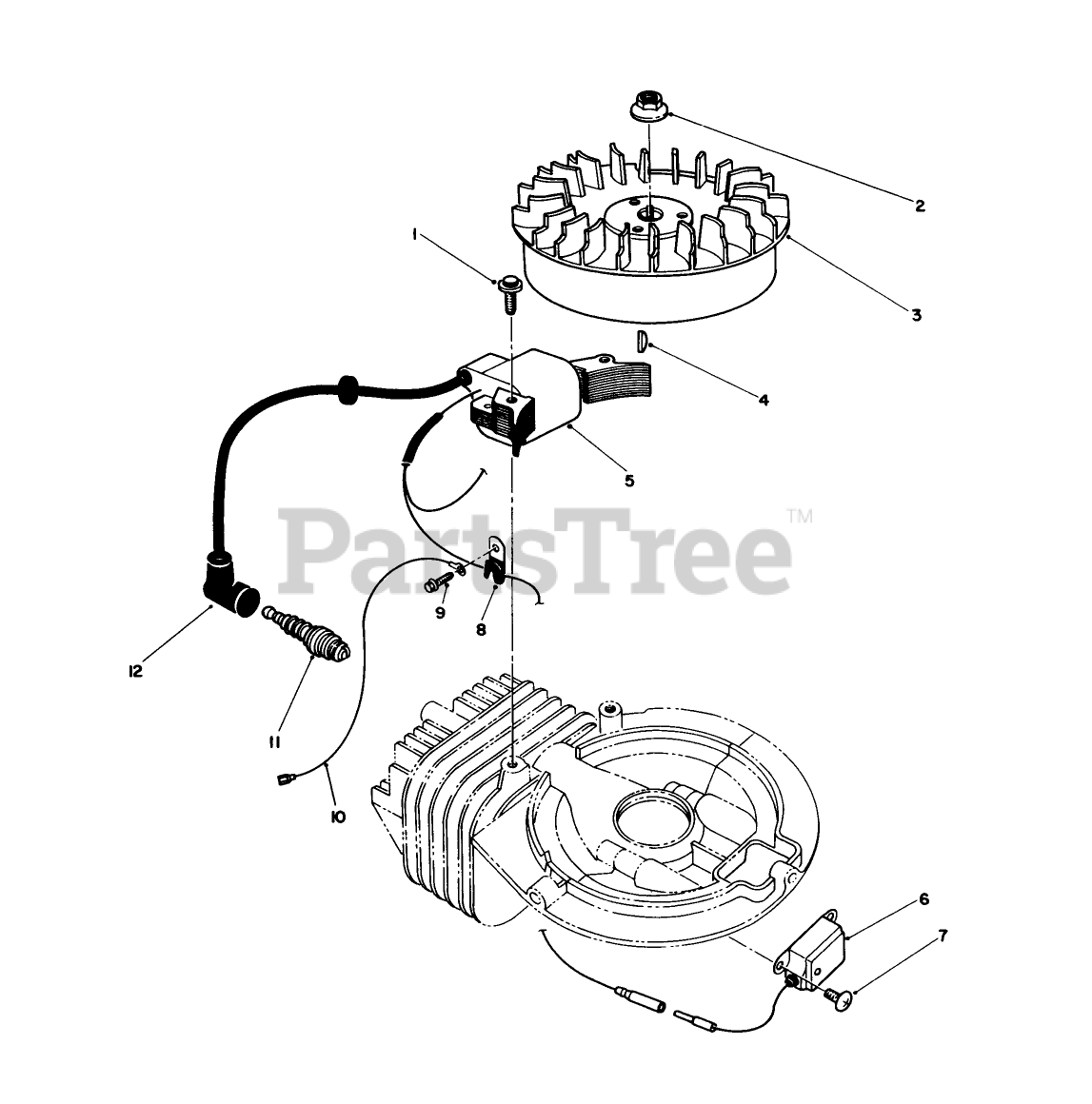 2
1
3
4
5
PartsTree™
9
8
12
11
10
6
7