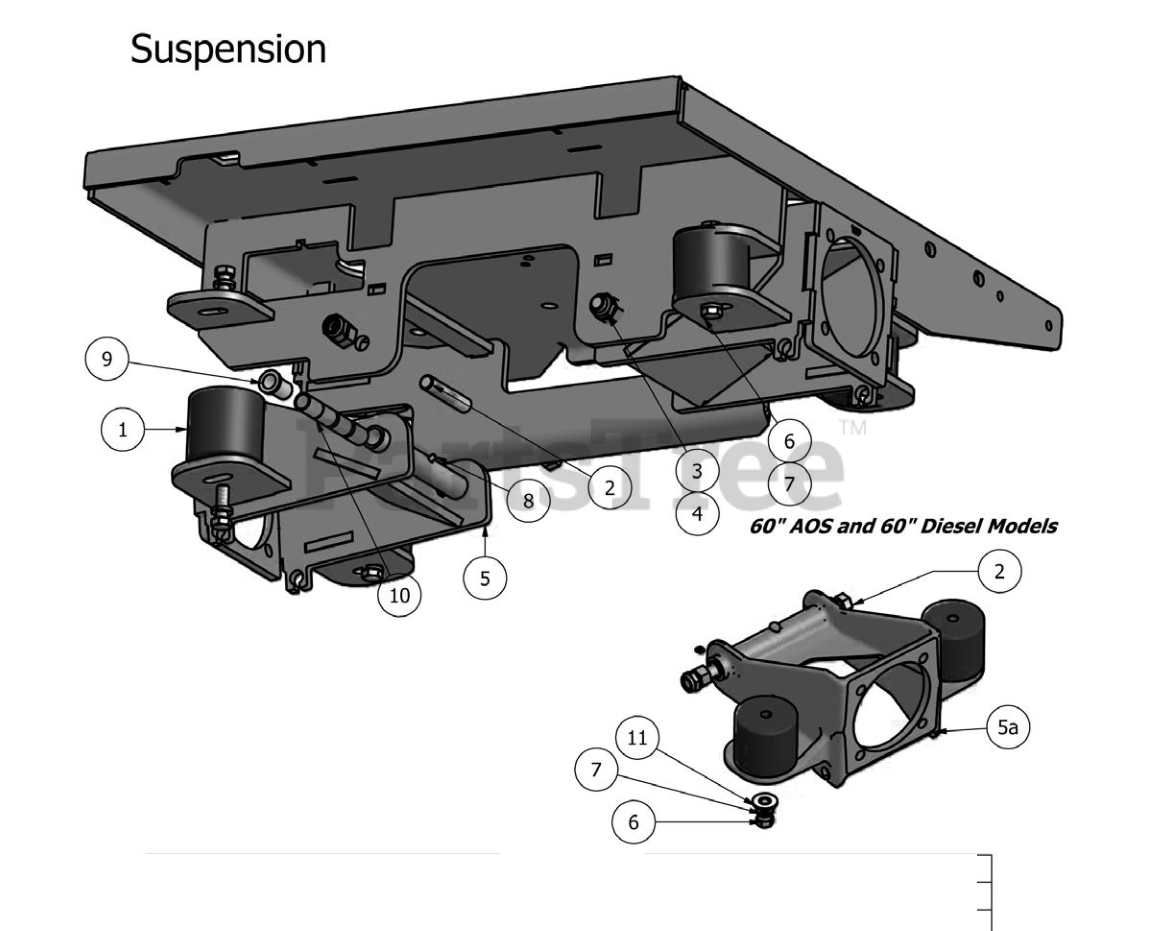 Suspension

9
1
10
8
5
2
3
4
6
7
PartsTree™

60" AOS and 60" Diesel Models

2
5a
11
7
6