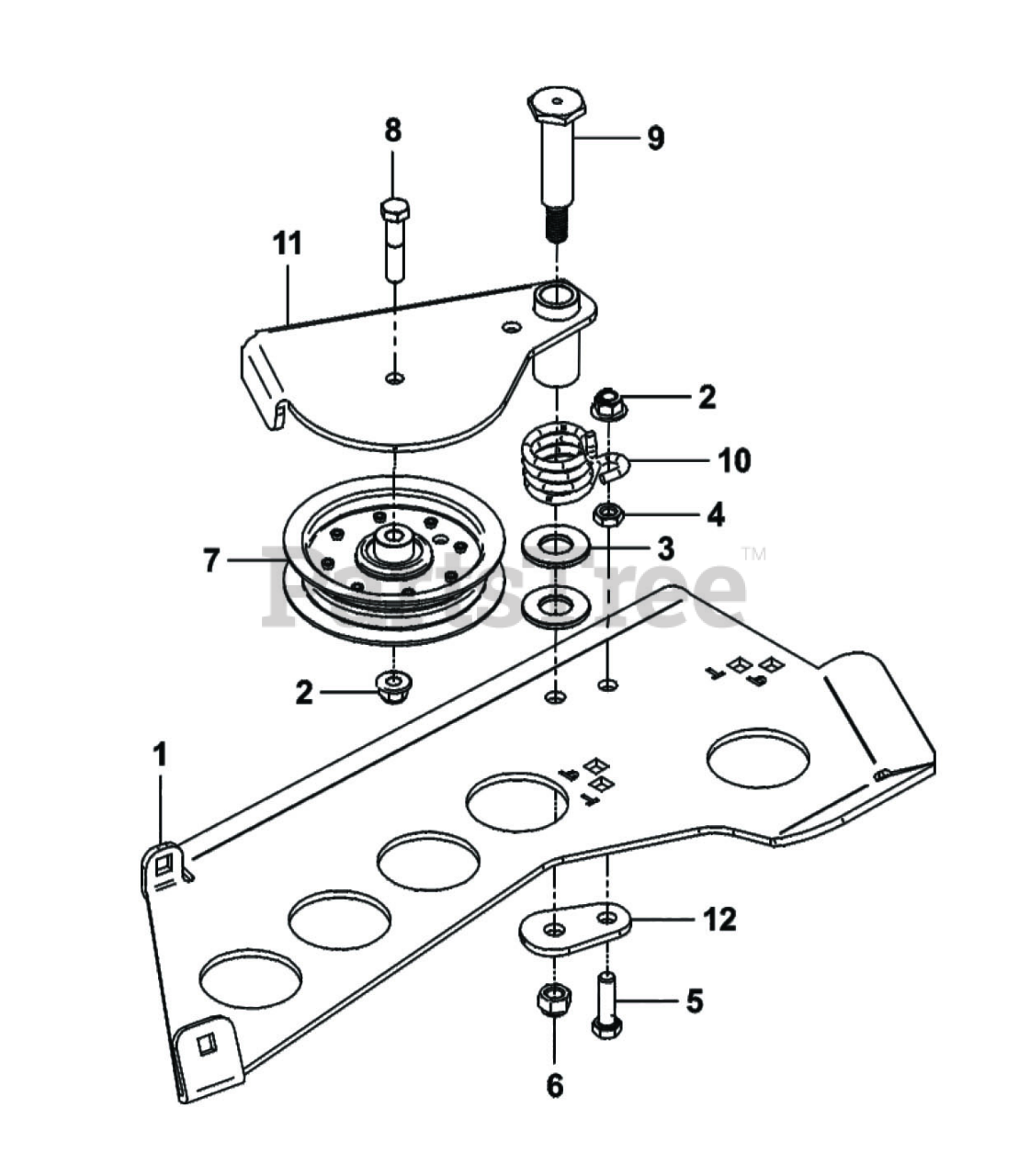 8
9
11
2
10
4
3
7
PartsTree™
2
1
12
5
6