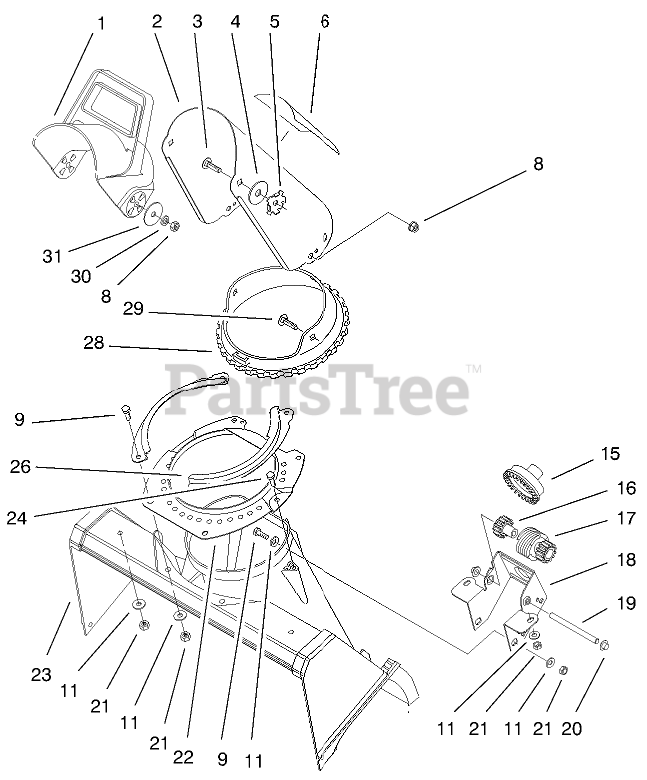 1 2 3 4 5 6

8

31
30
8
29
28

PartsTree™

9
26
24

15
16
17
18
19

23
11
21
11
21 22 9 11

11 21 11 21 20