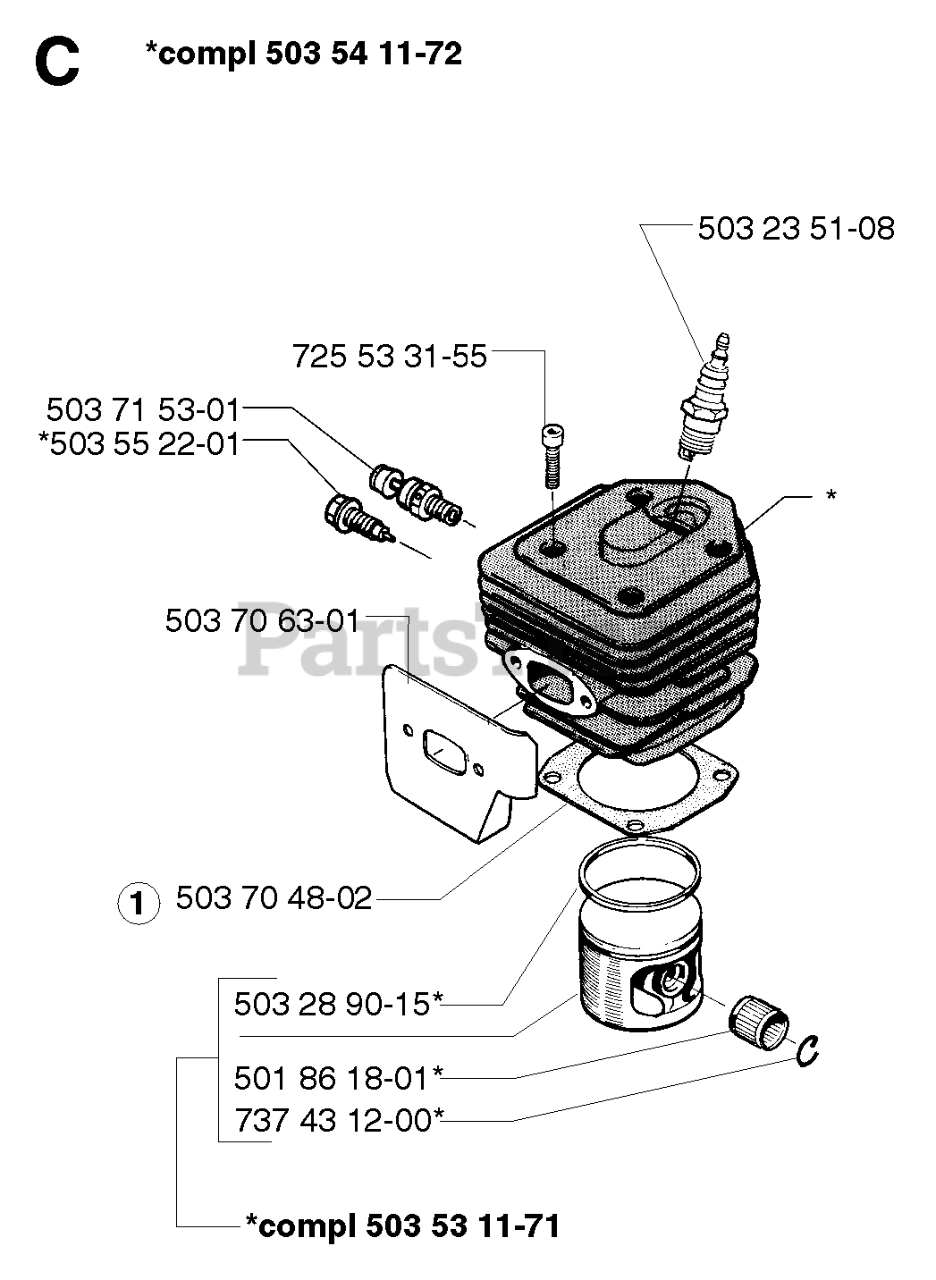 C *compl 503 54 11-72

503 23 51-08

725 53 31-55

503 71 53-01
*503 55 22-01

*

503 70 63-01

Parts

1 503 70 48-02

503 28 90-15*

501 86 18-01*
737 43 12-00*

*compl 503 53 11-71