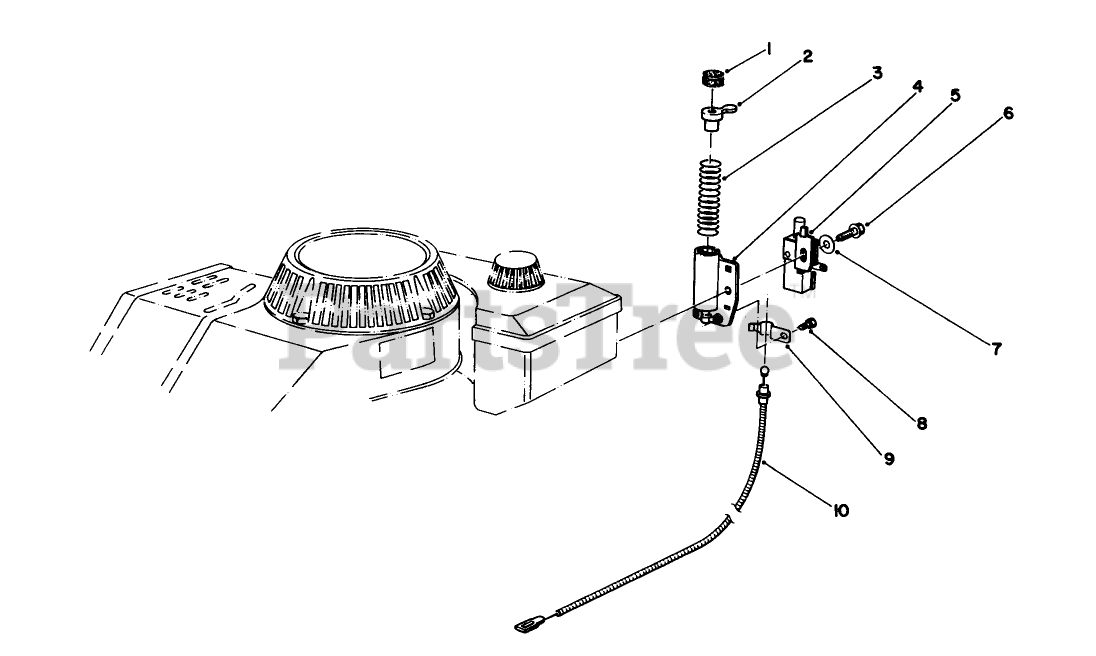 1
2
3
4
5
6
7
8
9
10
PartsTree