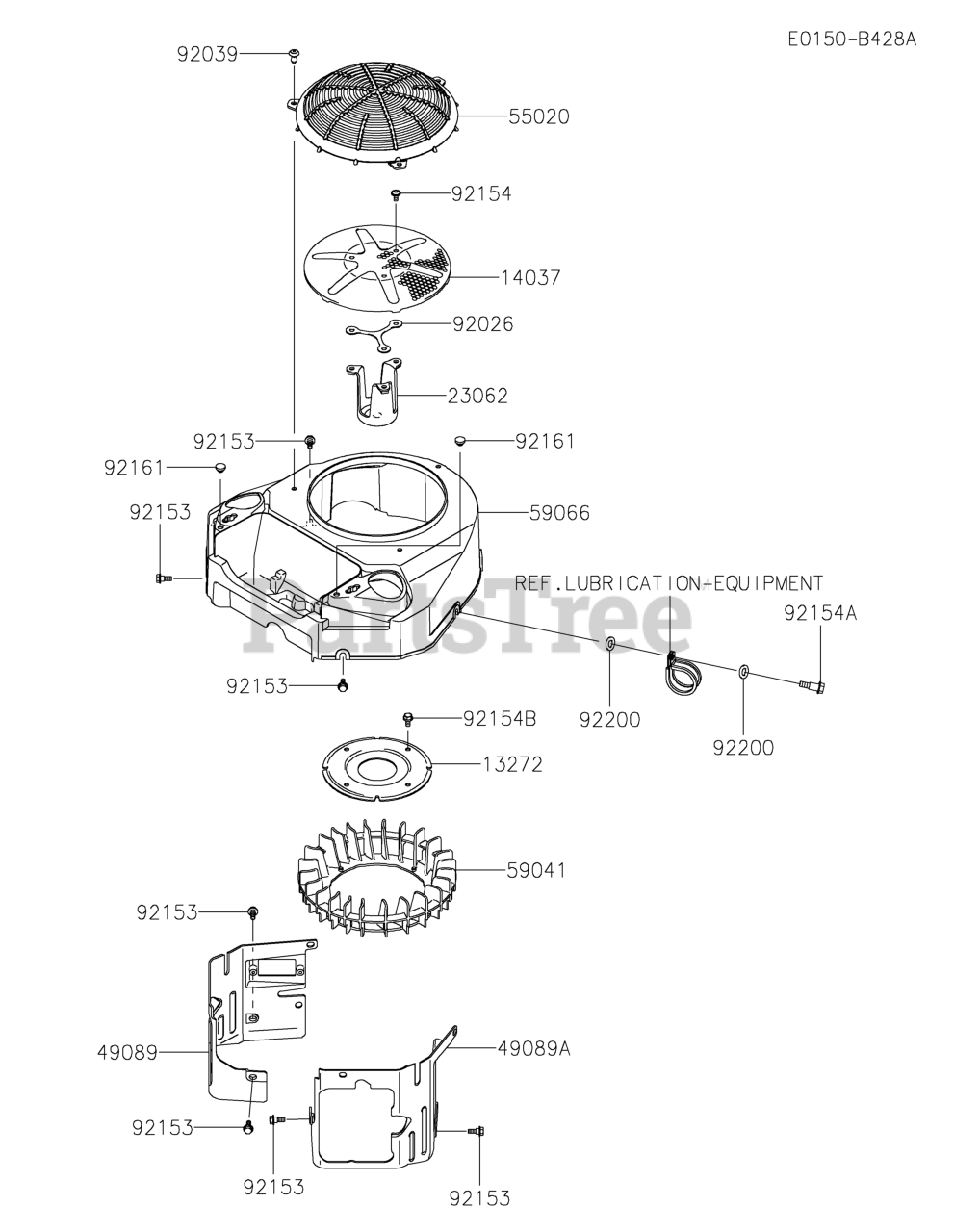 E0150-B428A

92039
55020
92154
14037
92026
23062
92153
92161
92161
92153
59066
REF.LUBRICATION-EQUIPMENT
92154A
PartsTree
92153
92200
92200
92154B
13272
59041
92153
49089
49089A
92153
92153
92153