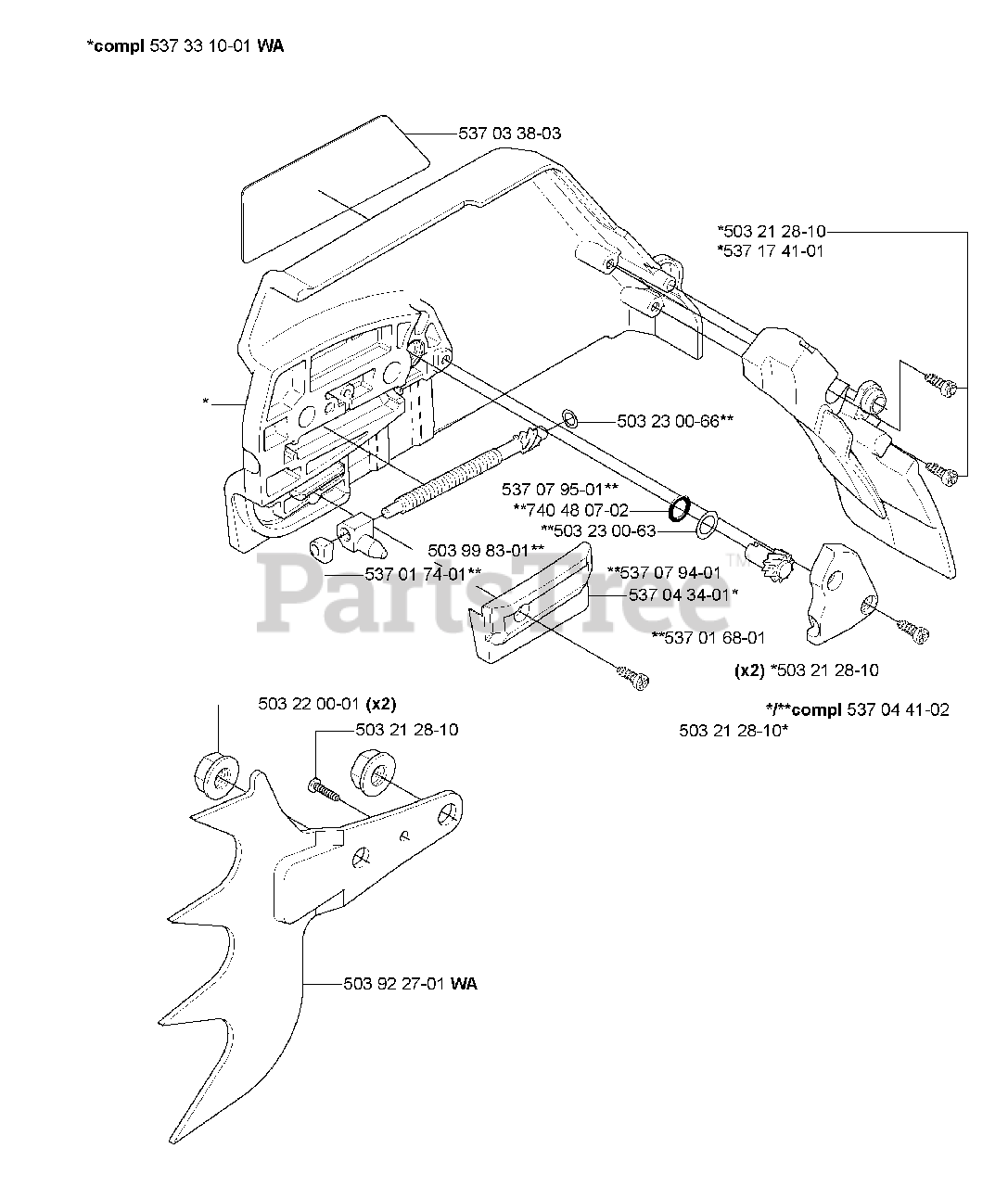 *compl 537 33 10-01 WA

537 03 38-03

*503 21 28-10
*537 17 41-01

*

503 23 00-66**

537 07 95-01**
**740 48 07-02
**503 23 00-63

503 99 83-01**

537 01 74-01**

**537 07 94-01
537 04 34-01*

**537 01 68-01

(x2) *503 21 28-10

*/**compl 537 04 41-02
503 21 28-10*

503 22 00-01 (x2)
503 21 28-10

503 92 27-01 WA

PartsTree™