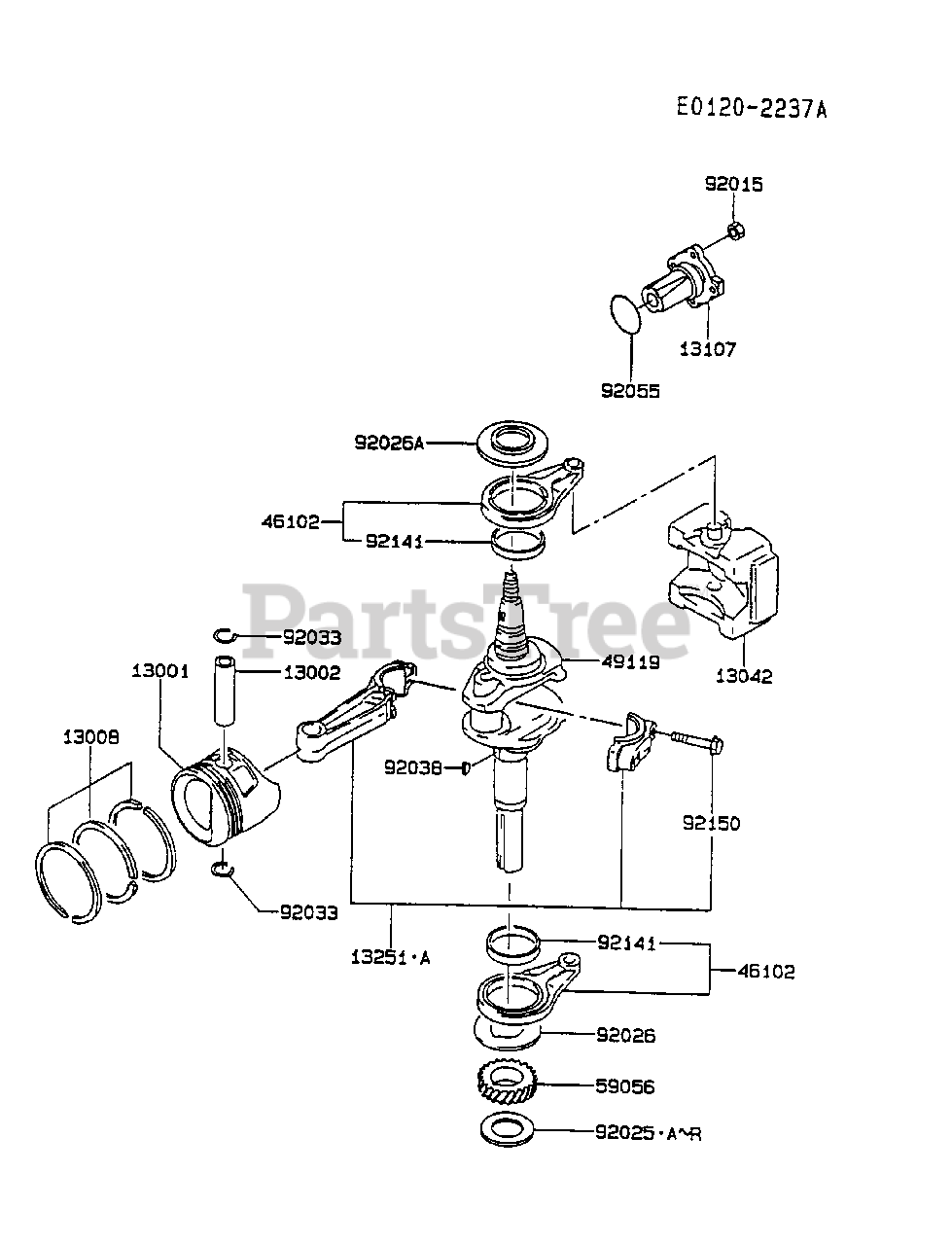 E0120-2237A

92015

13107

92055

92026A

46102

92141

PartsTree

92033

13001

13002

49119

13042

13008

92038

92150

92033

13251·A

92141

46102

92026

59056

92025·A~R