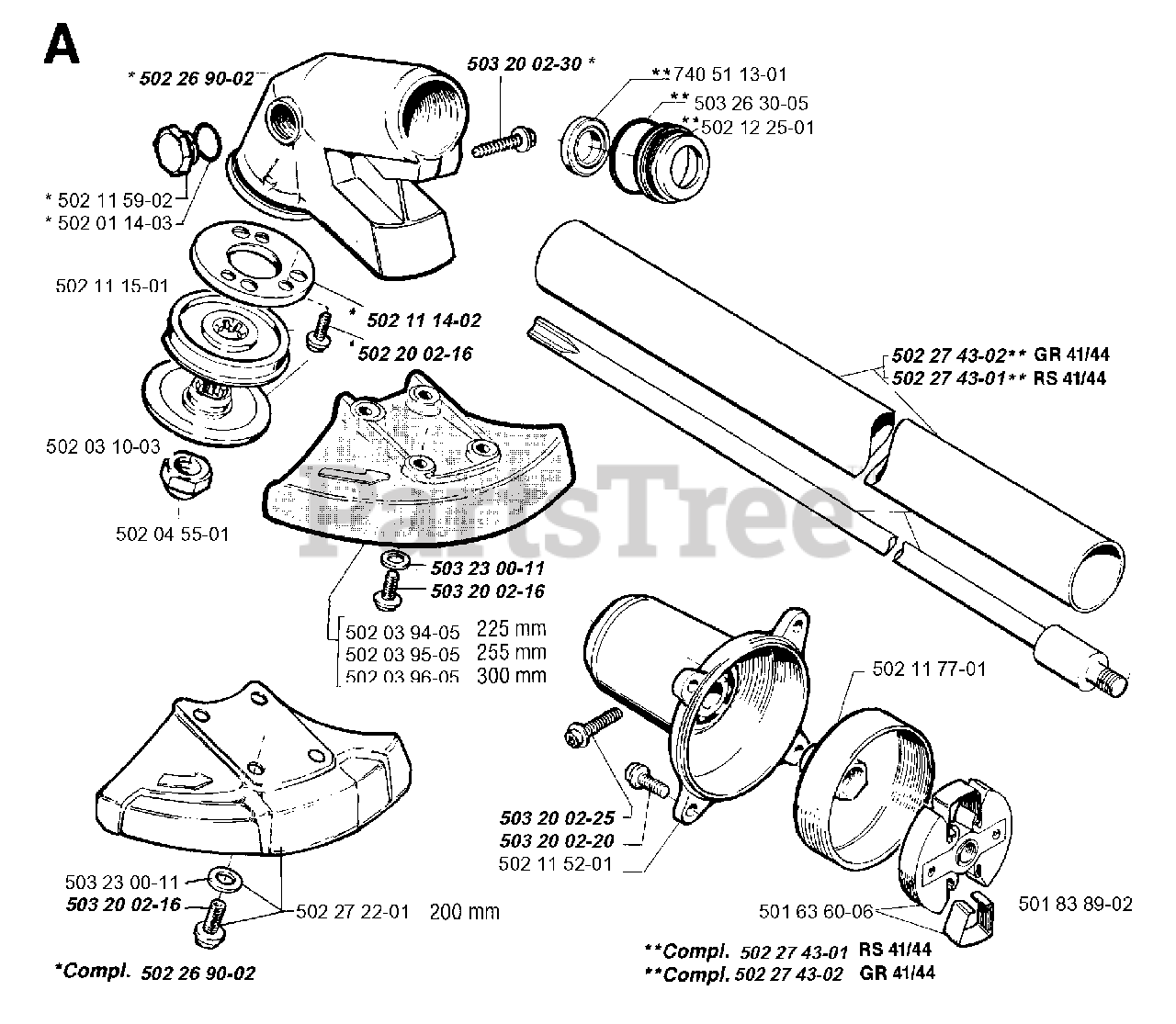 A

* 502 26 90-02

503 20 02-30 *

** 740 51 13-01
** 503 26 30-05
** 502 12 25-01

* 502 11 59-02
* 502 01 14-03

502 11 15-01

* 502 11 14-02
* 502 20 02-16

502 27 43-02** GR 41/44
502 27 43-01** RS 41/44

502 03 10-03

502 04 55-01

PartsTree

503 23 00-11
503 20 02-16

502 03 94-05 225 mm
502 03 95-05 255 mm
502 03 96-05 300 mm

502 11 77-01

503 20 02-25
503 20 02-20
502 11 52-01

503 23 00-11
503 20 02-16
502 27 22-01 200 mm

501 63 60-06
501 83 89-02

*Compl. 502 26 90-02

**Compl. 502 27 43-01 RS 41/44
**Compl. 502 27 43-02 GR 41/44