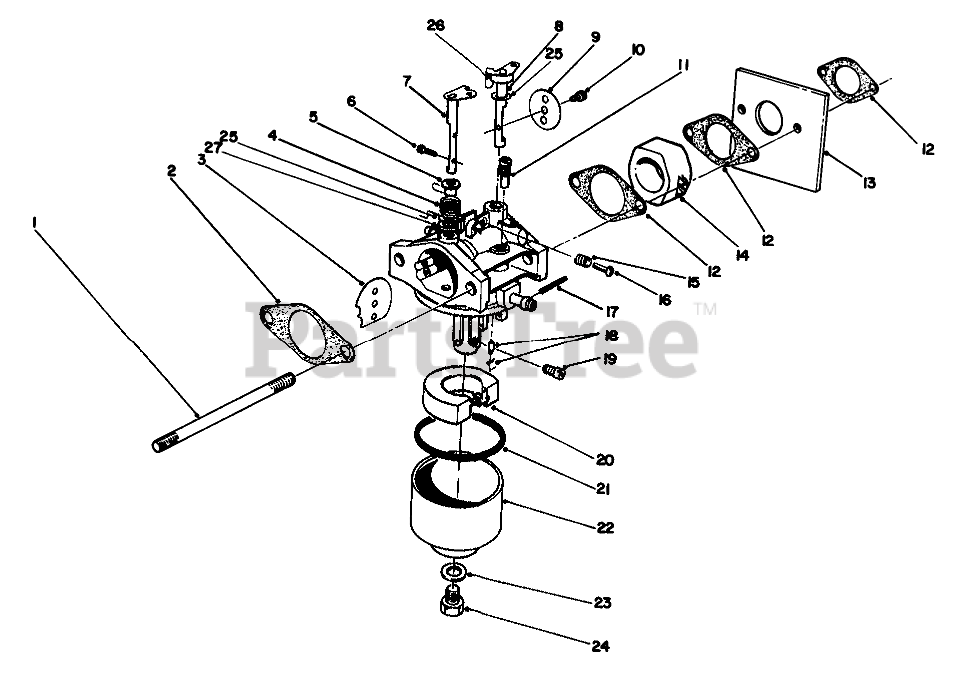 26
8
25
9
10
11
7
6
5
4
25
27
3
2
1
12
13
12
14
12
15
16
17
18
19
20
21
22
23
24
PartsTree™