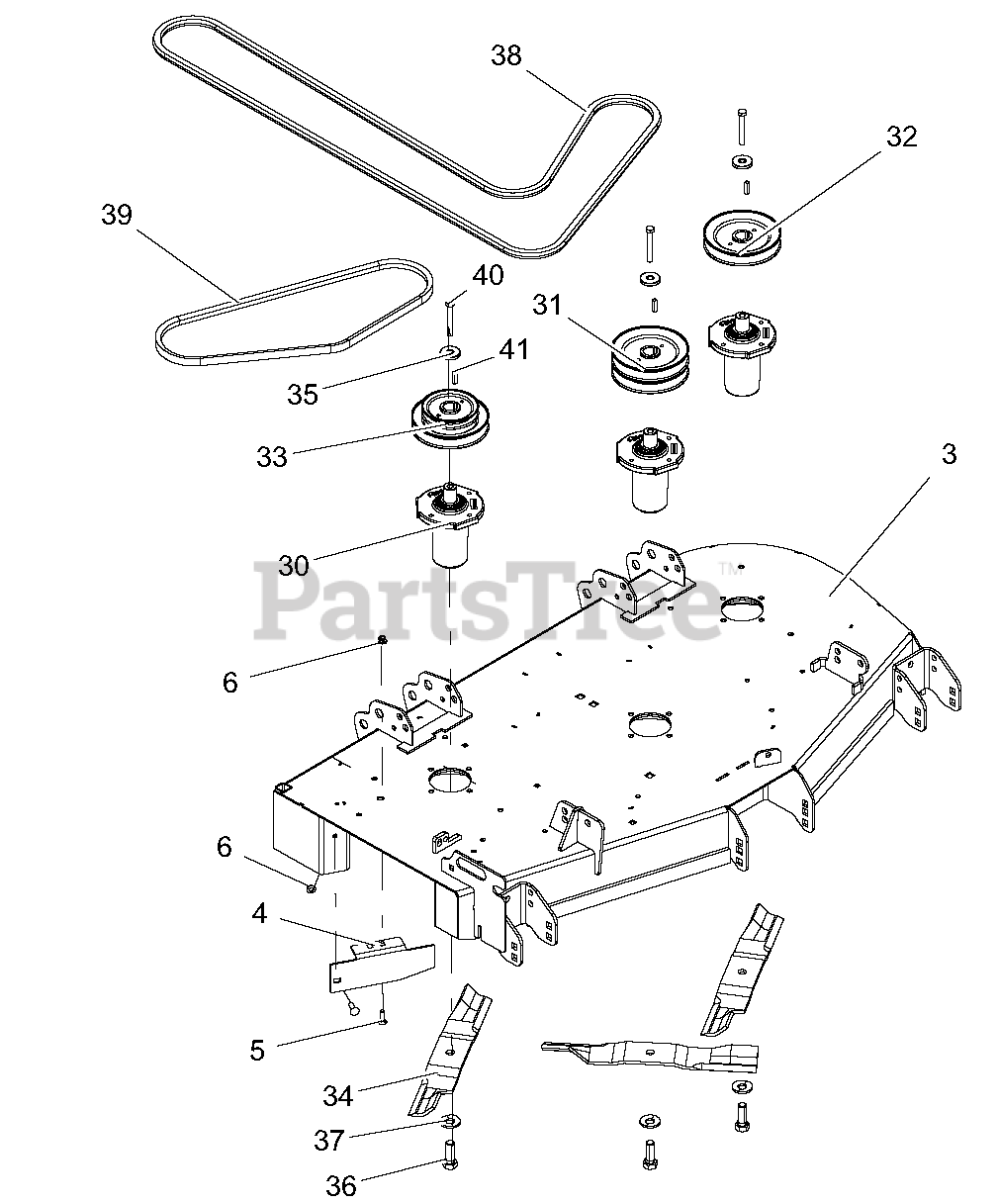 38
32
39
40
31
41
35
33
3
30
PartsTree™
6
6
4
5
34
37
36