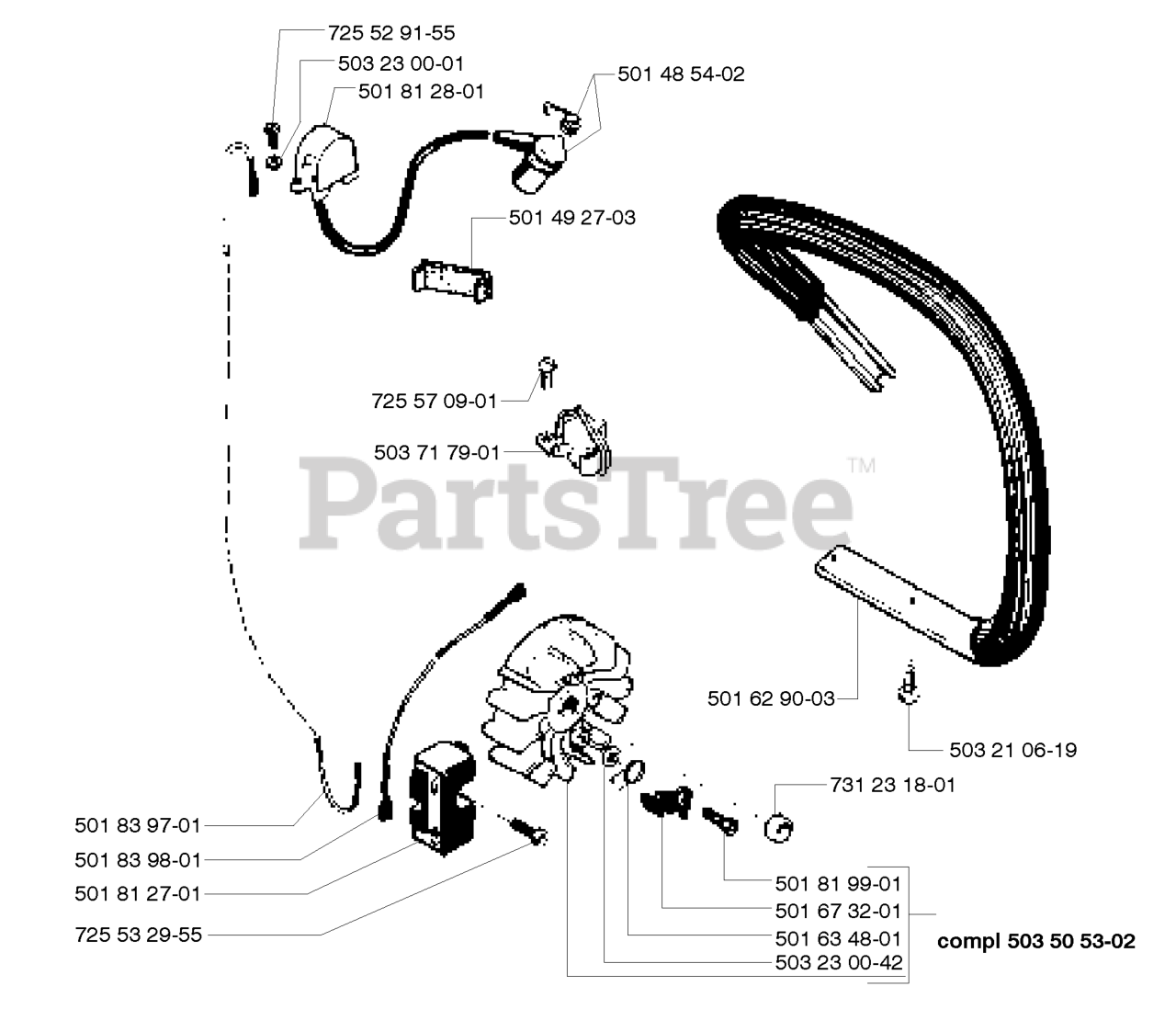 725 52 91-55
503 23 00-01
501 81 28-01
501 48 54-02
501 49 27-03
725 57 09-01
503 71 79-01
PartsTree™
501 62 90-03
503 21 06-19
731 23 18-01
501 83 97-01
501 83 98-01
501 81 27-01
725 53 29-55
501 81 99-01
501 67 32-01
501 63 48-01
503 23 00-42
compl 503 50 53-02