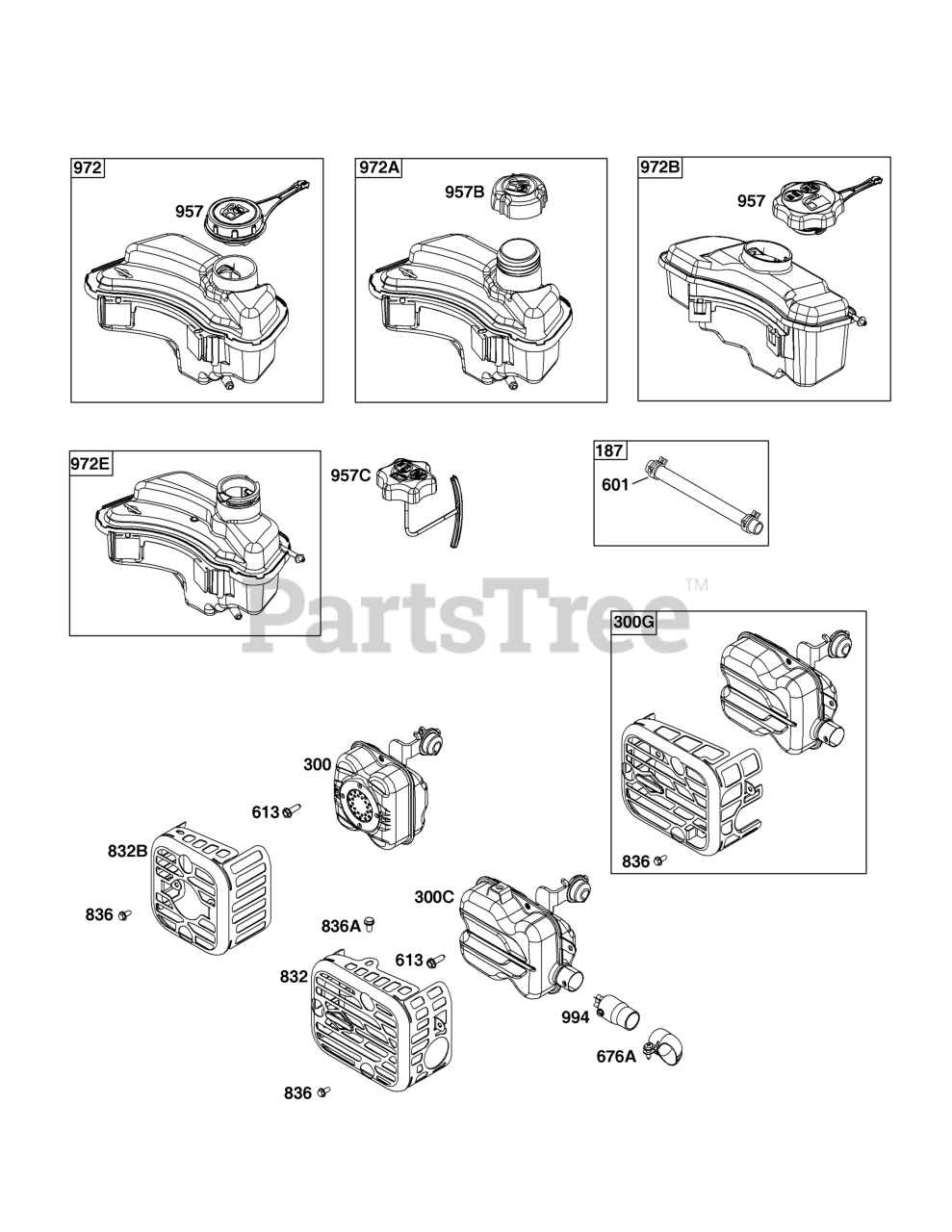 972
957

972A
957B

972B
957

972E

957C

187
601

PartsTree™

300G

836

300
613
832B
836
836A
300C
613
832
994
676A
836