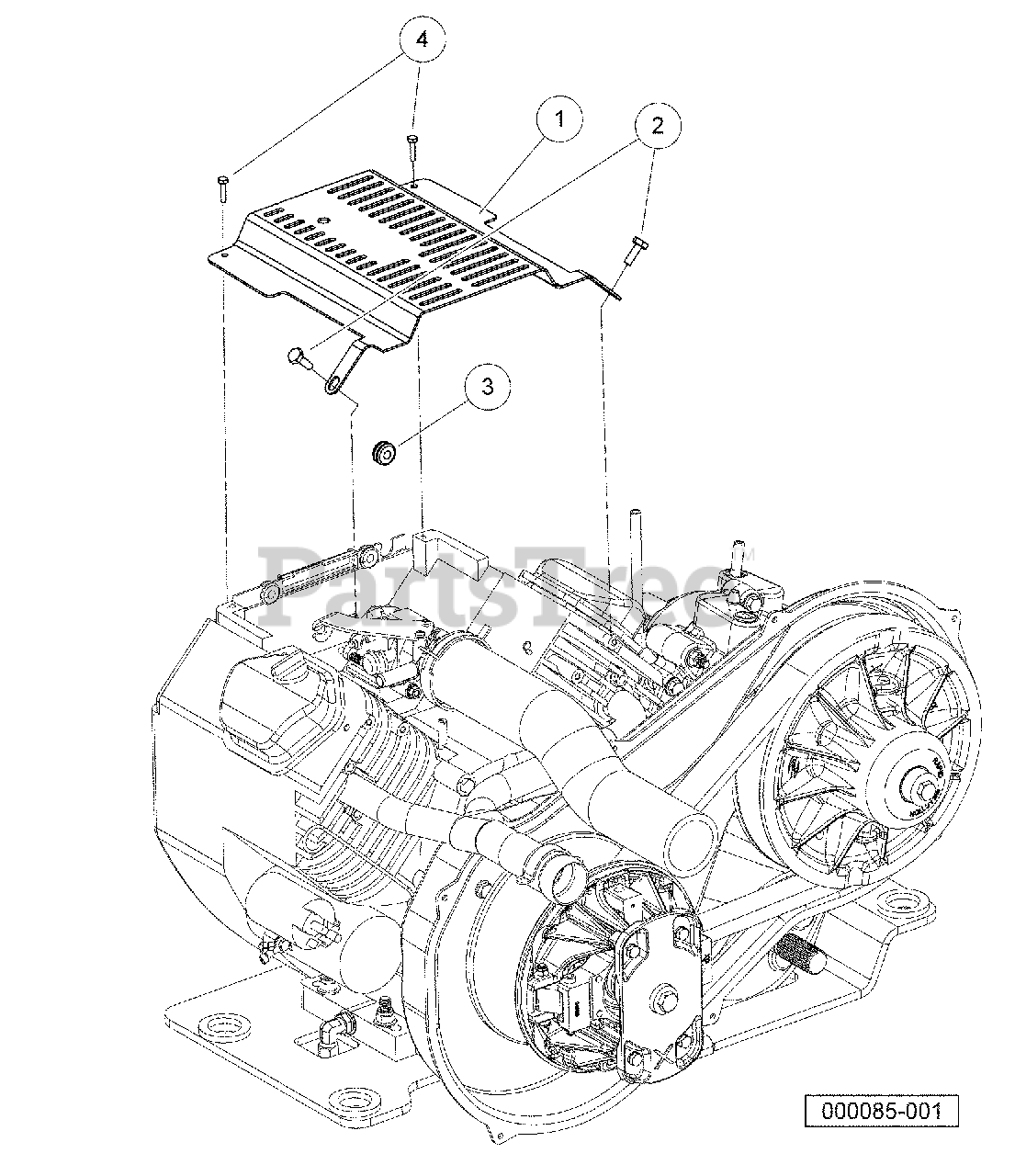 4

1

2

3

PartsTree™

000085-001