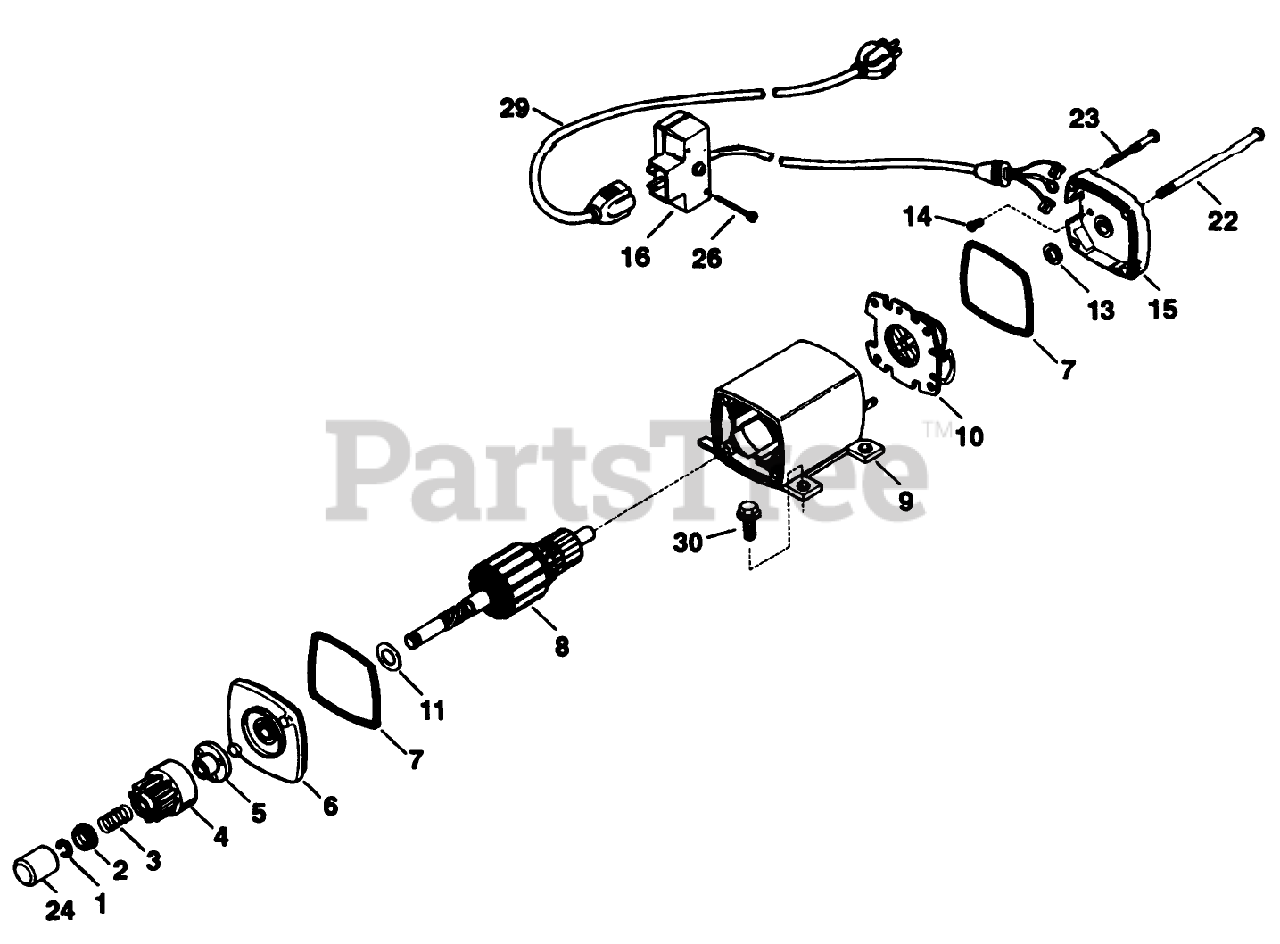 29
23
22
14
16
26
13
15
7
10
PartsTree™
9
30
8
11
7
6
5
4
3
2
1
24