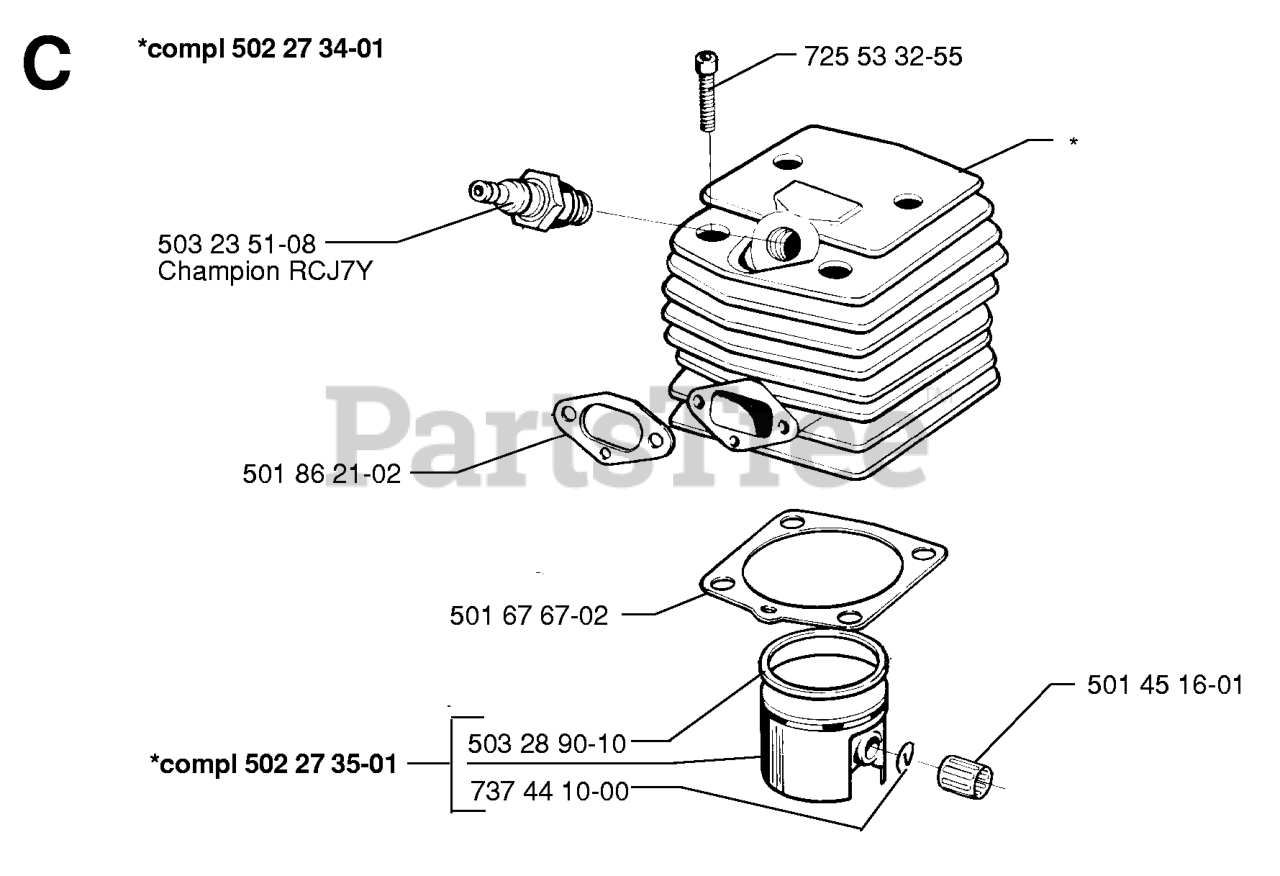 C

*compl 502 27 34-01

725 53 32-55

*

503 23 51-08
Champion RCJ7Y

PartsTree

501 86 21-02

501 67 67-02

501 45 16-01

*compl 502 27 35-01

503 28 90-10

737 44 10-00