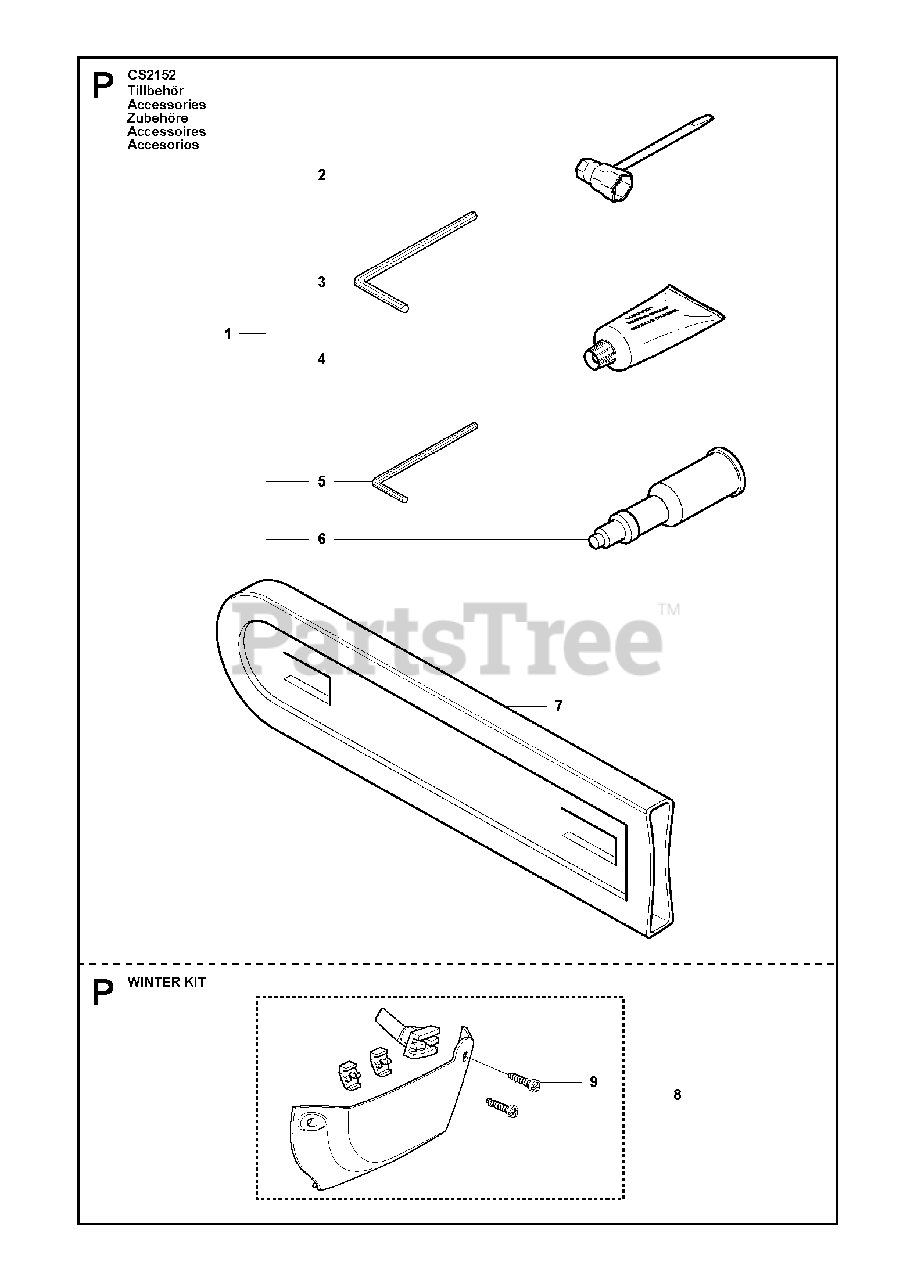 P CS2152
Tillbehör
Accessories
Zubehöre
Accessoires
Accesorios

2

3

1

4

5

6

PartsTree™

7

P WINTER KIT

9

8