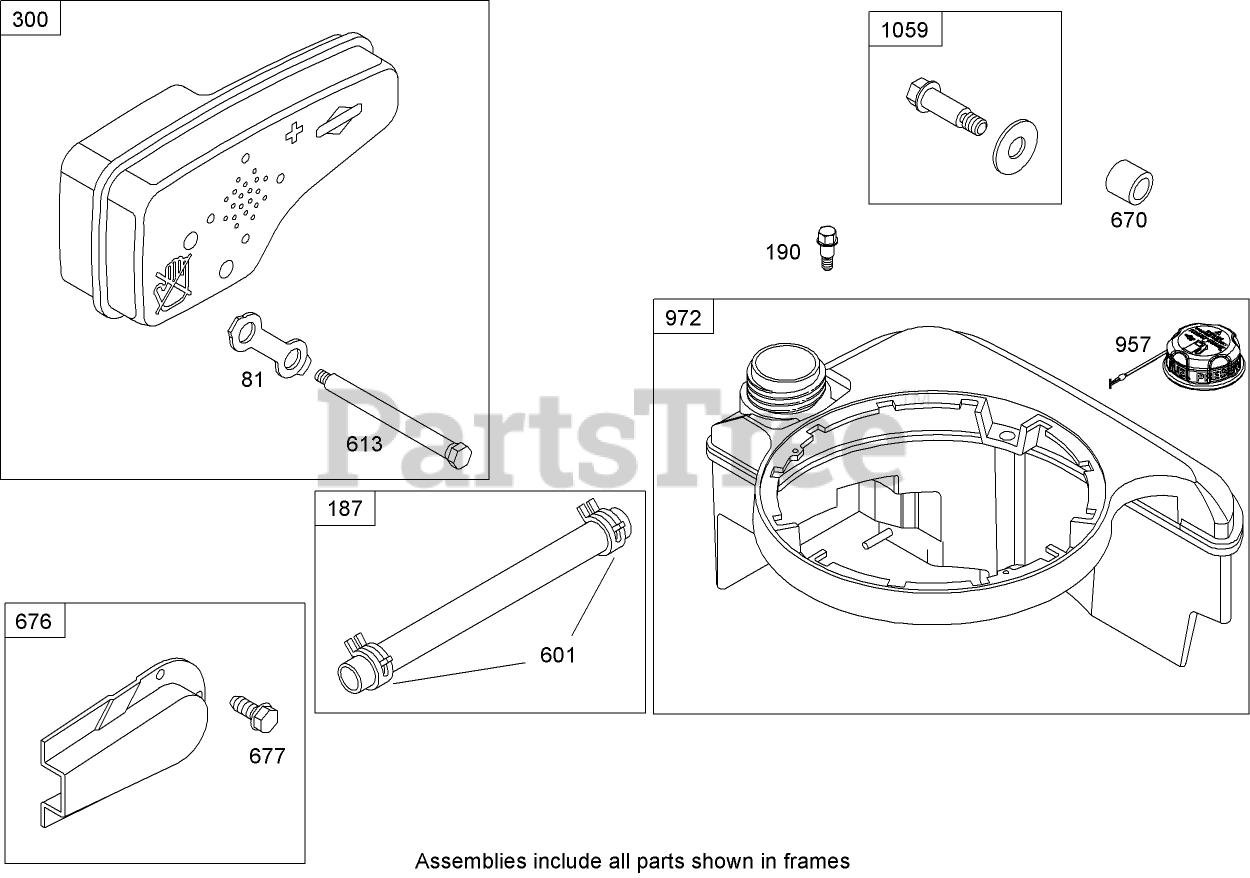 300

81

613

1059

670

190

972

957

PartsTree

187

601

676

677

Assemblies include all parts shown in frames