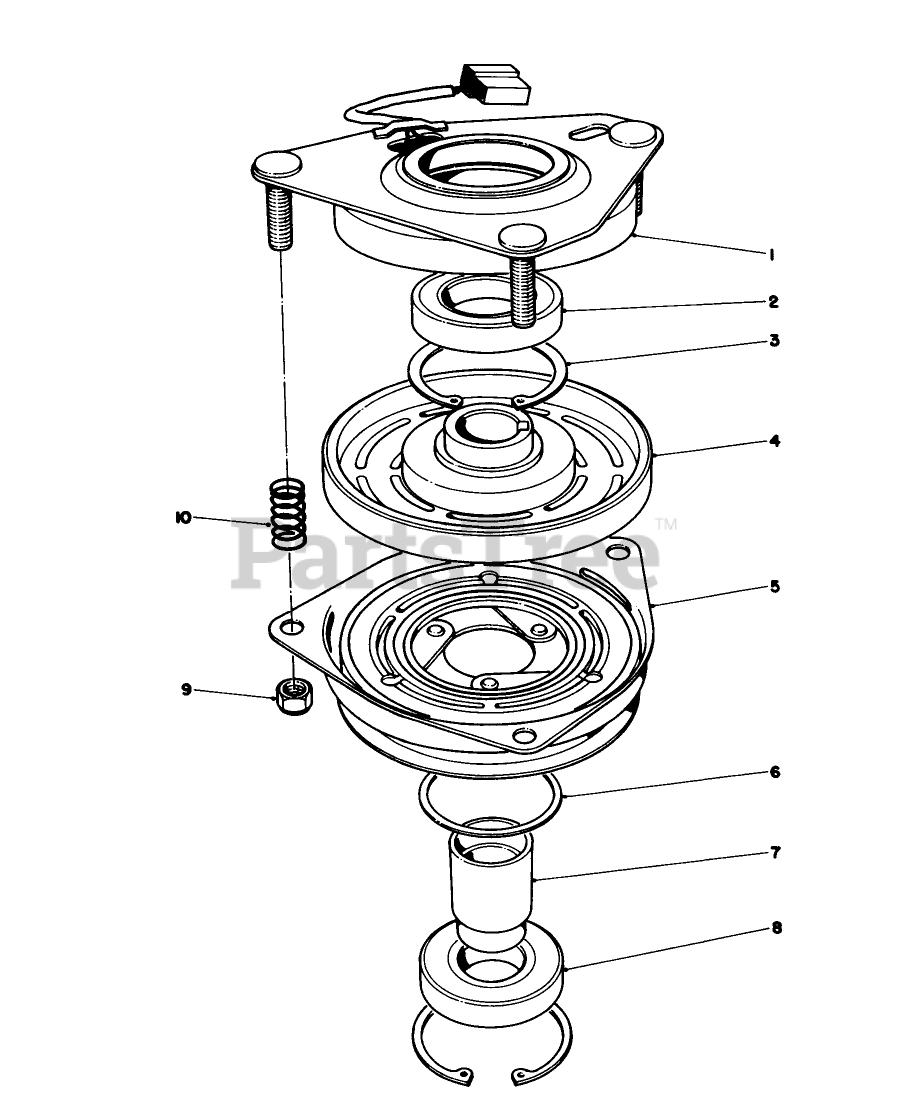 1
2
3
4
10
PartsTree™
5
9
6
7
8