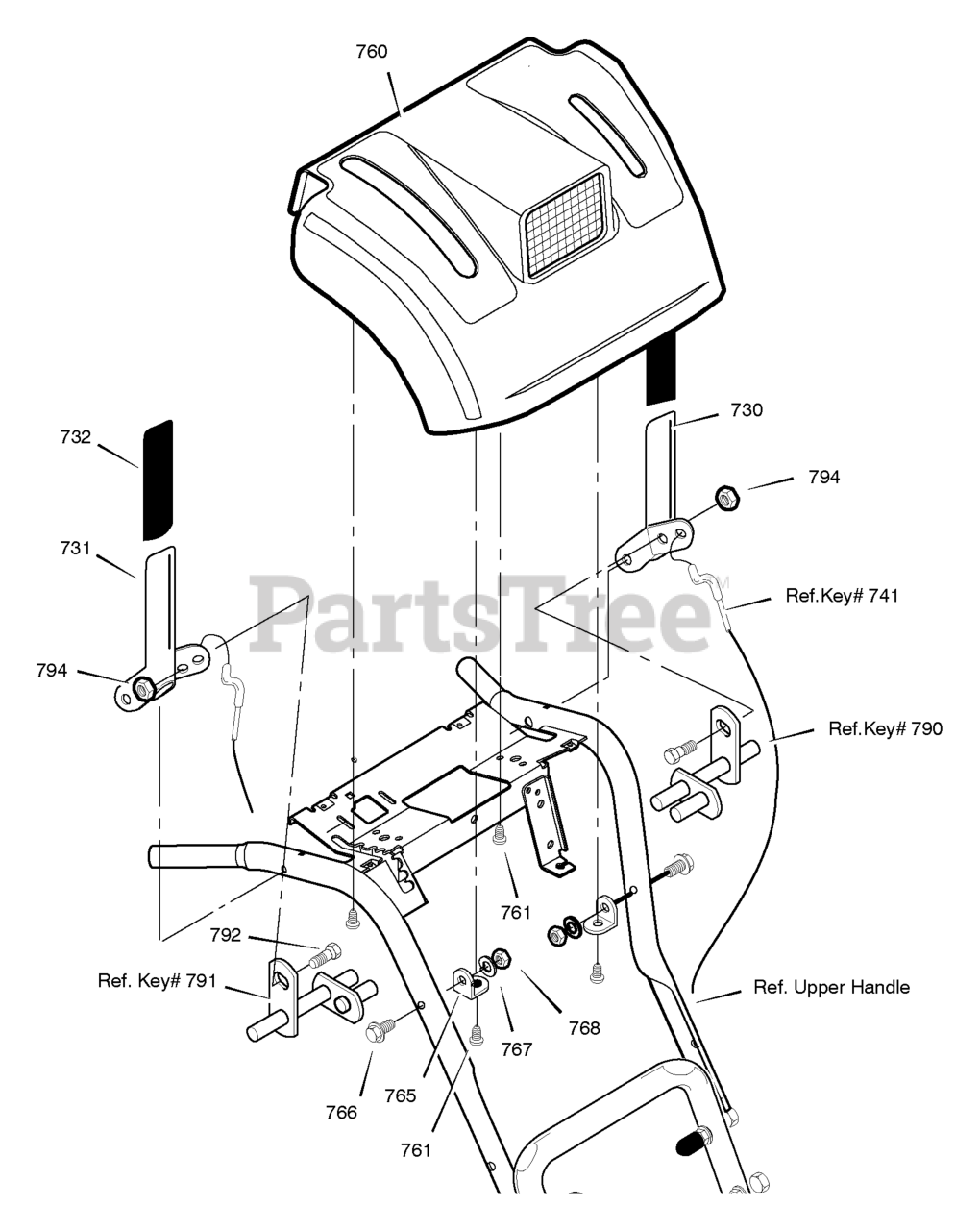 760

732

730

794

731

PartsTree™

Ref.Key# 741

794

Ref.Key# 790

761

792

Ref. Key# 791

Ref. Upper Handle

768

767

765

766

761